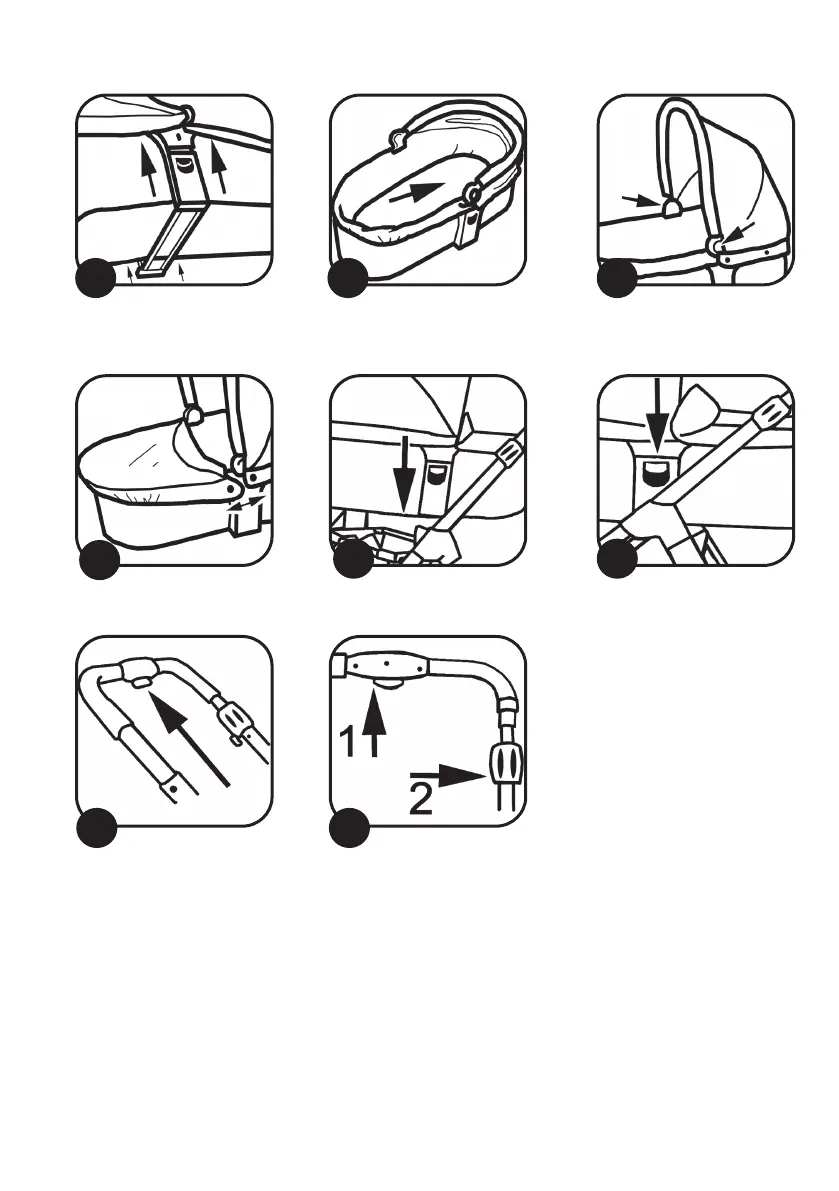 1
2