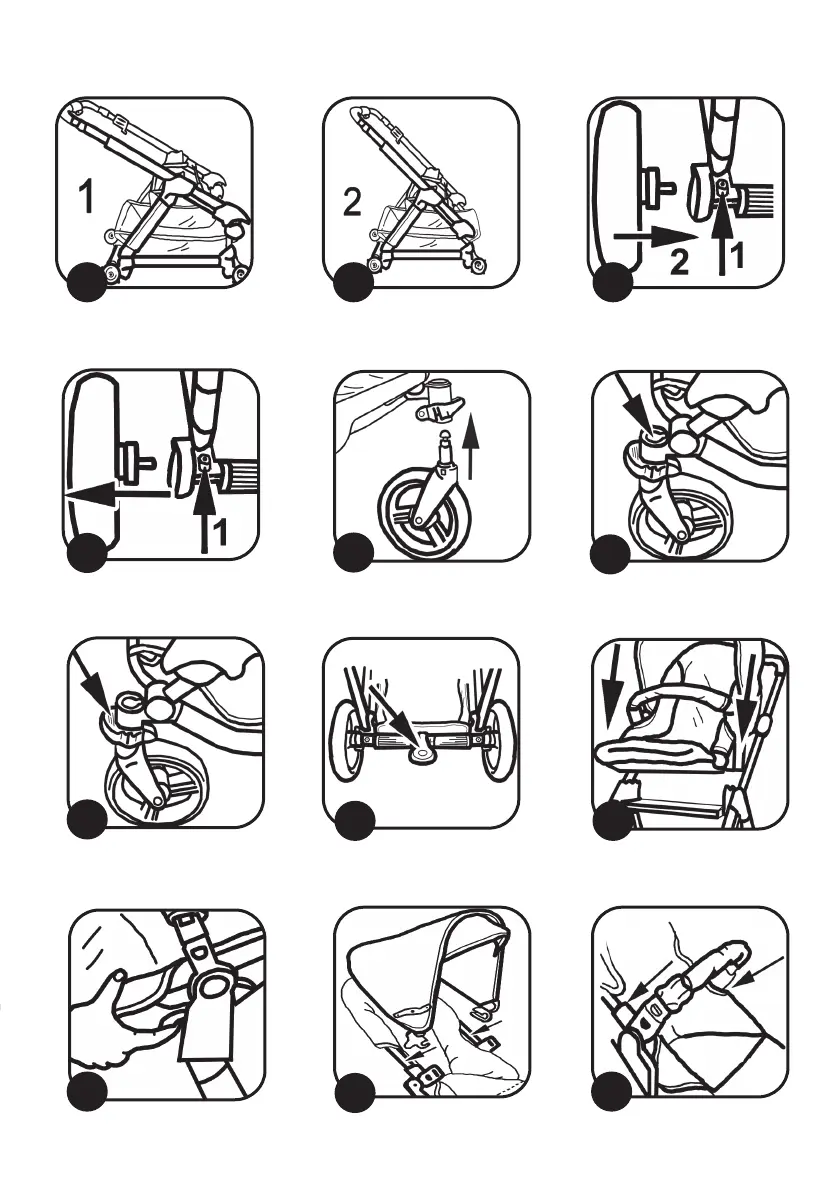 1

2

2 1

1