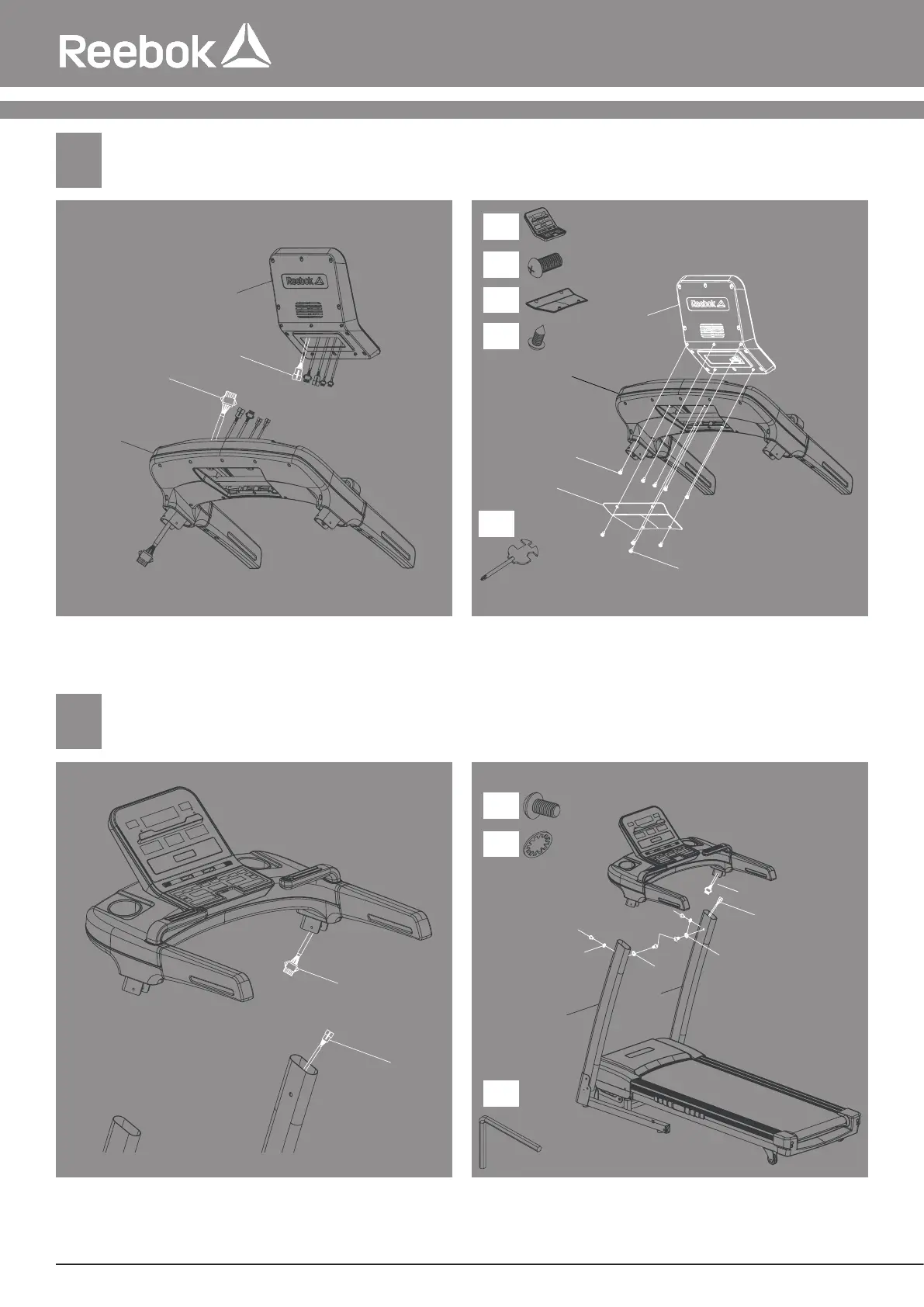 Reebok

Reebok

Reebok