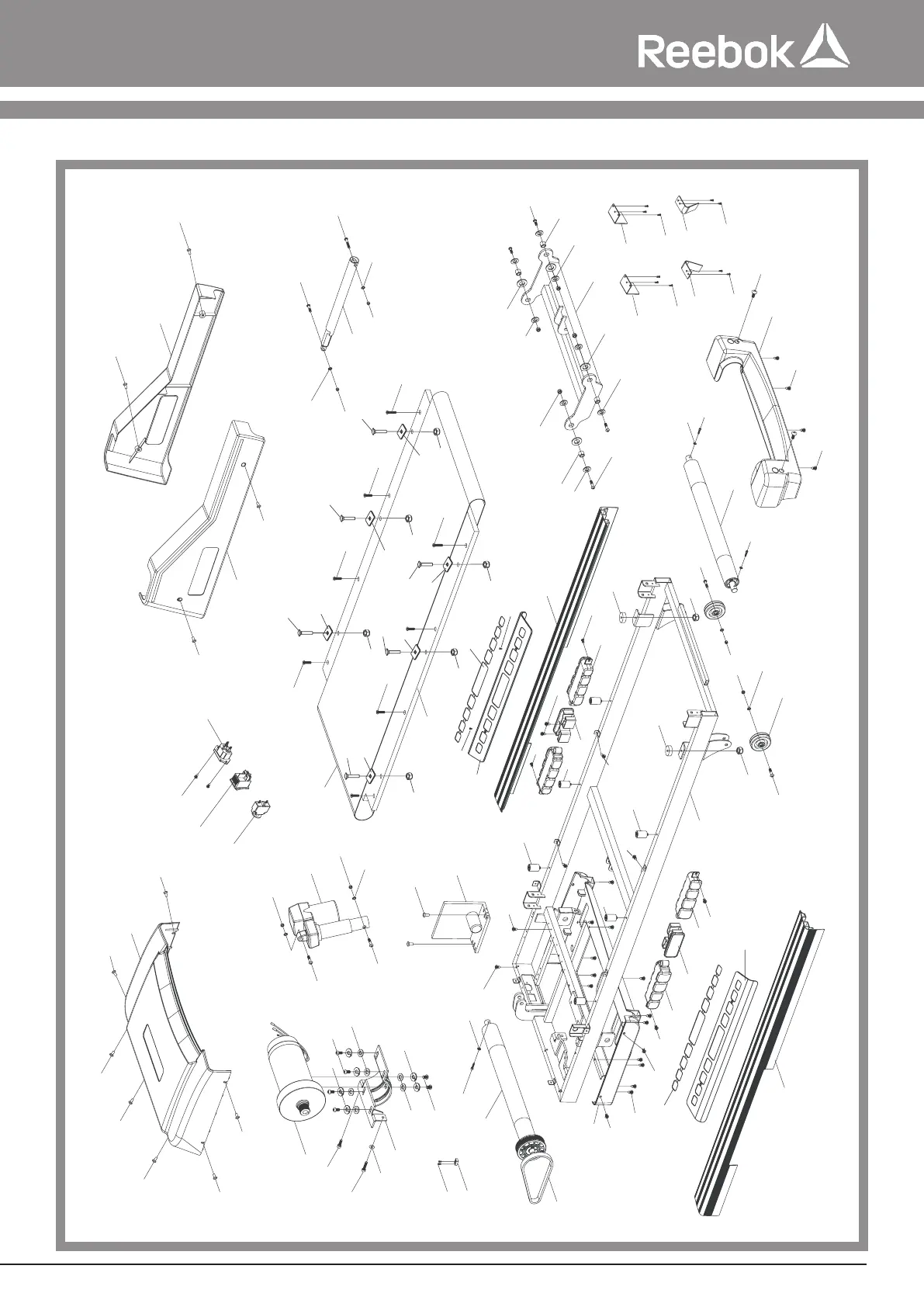 Reebok