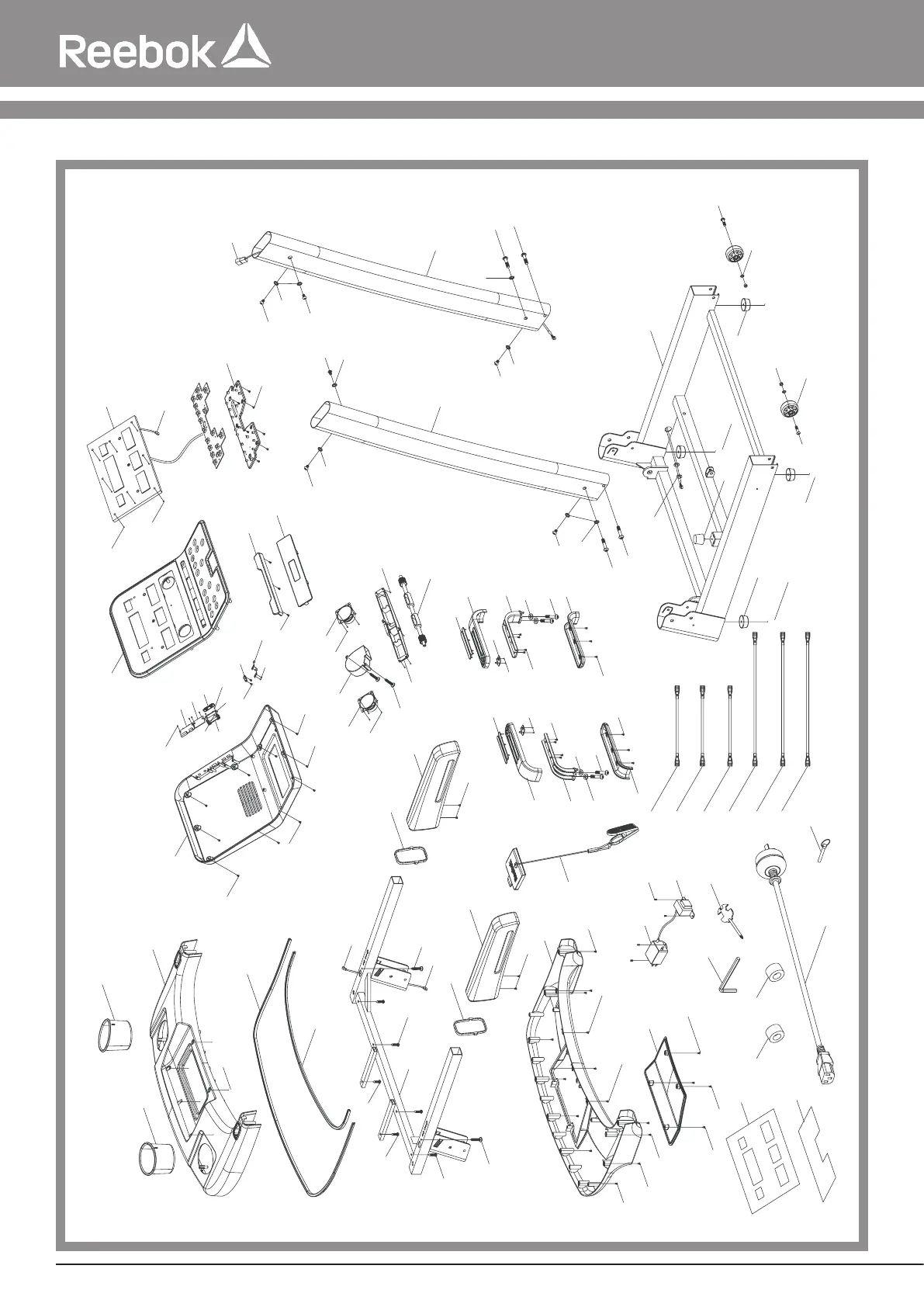 Reebok