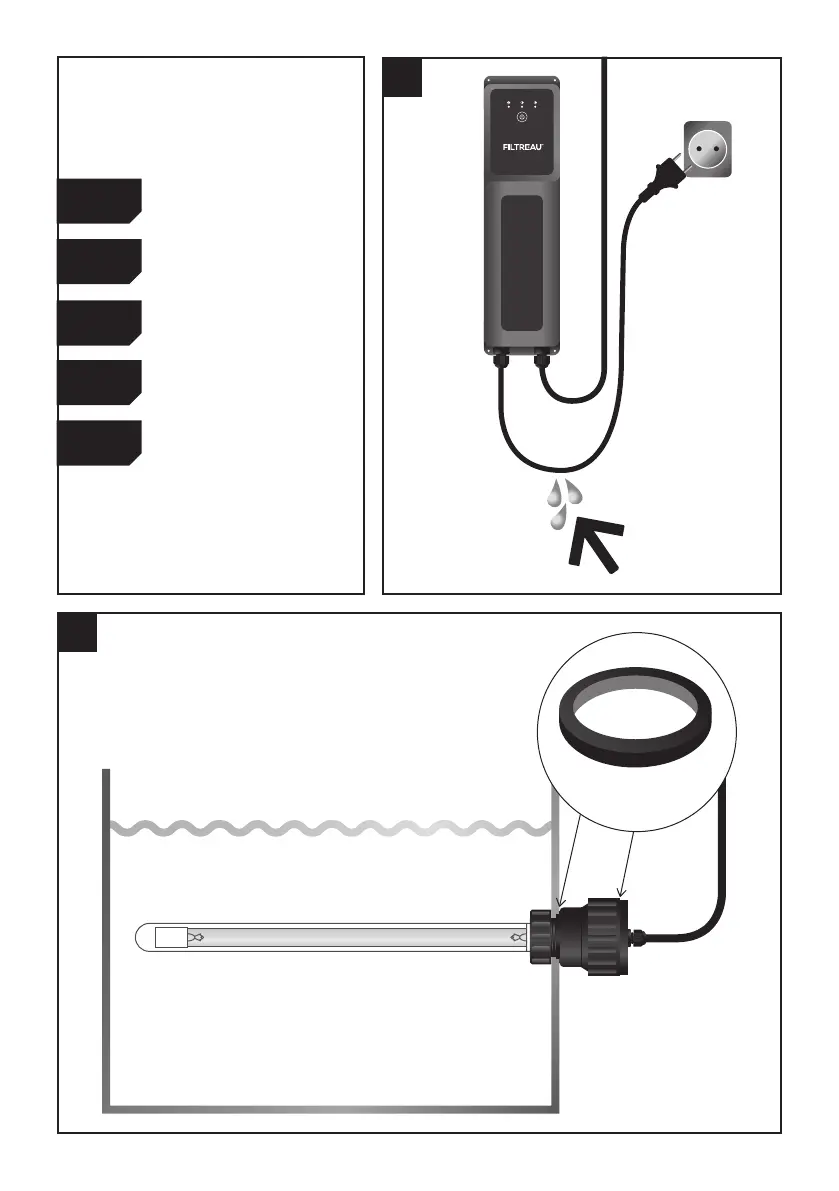 FILTREAU