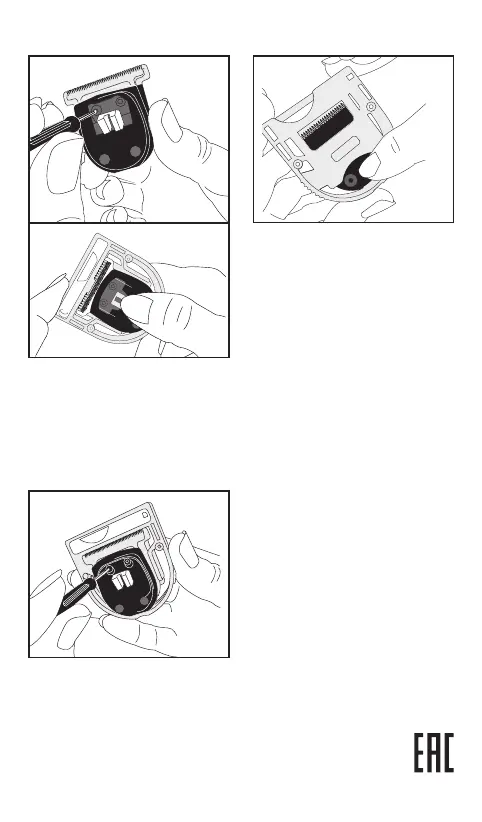 EAC