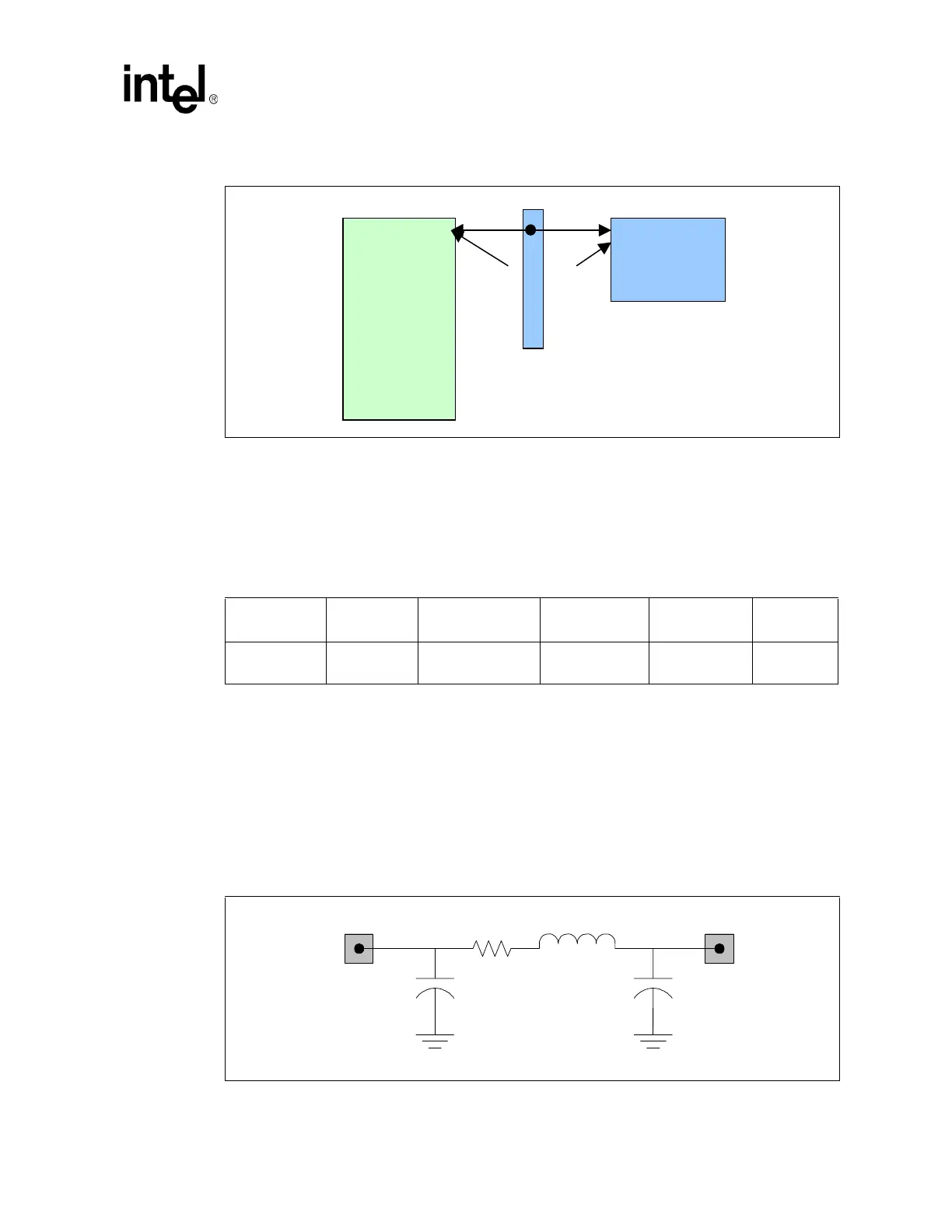 intel®