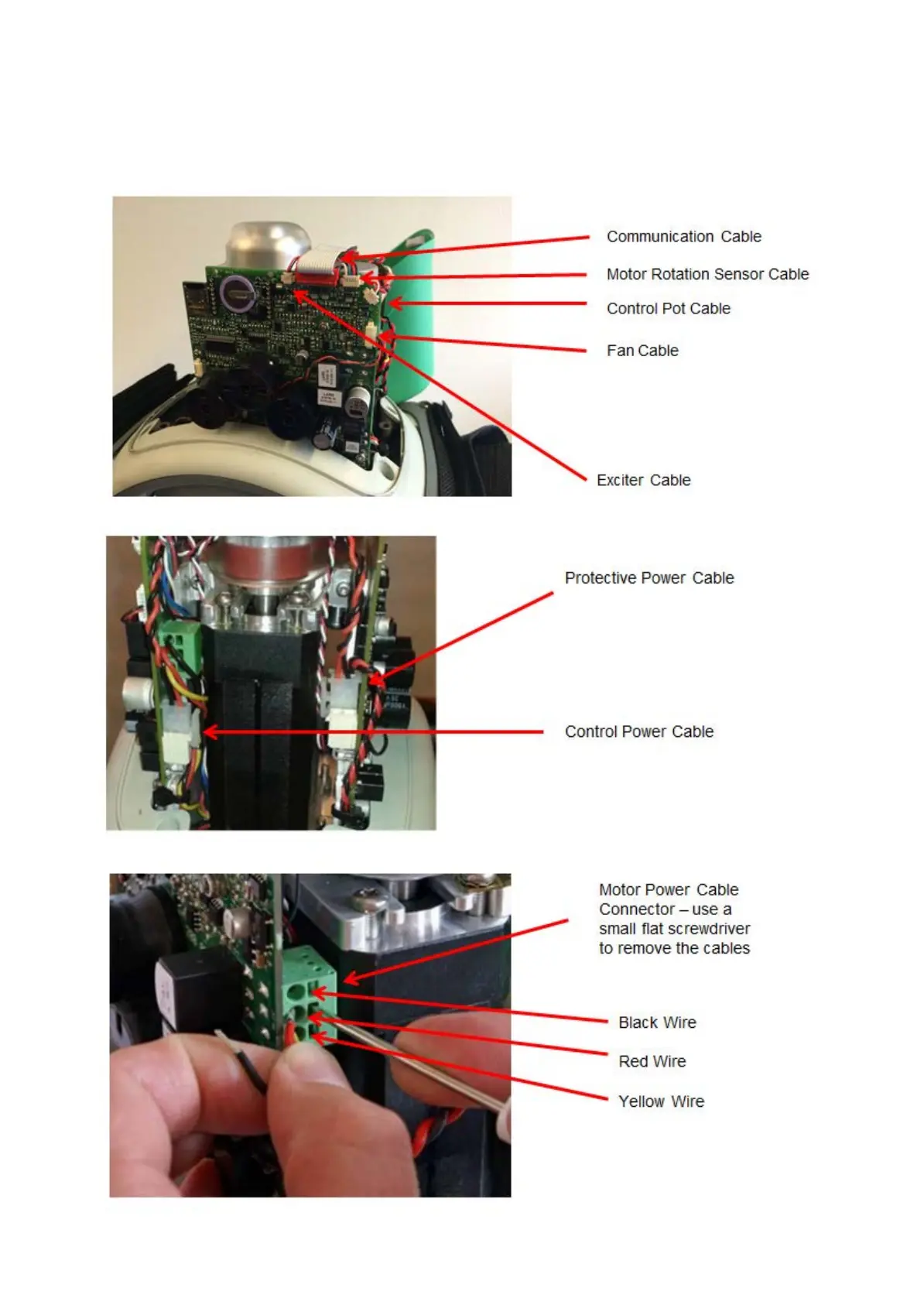 Communication Cable

Motor Rotation Sensor Cable

Control Pot Cable

Fan Cable

Exciter Cable

Protective Power Cable

Control Power Cable

Motor Power Cable Connector – use a small flat screwdriver to remove the cables

Black Wire

Red Wire

Yellow Wire