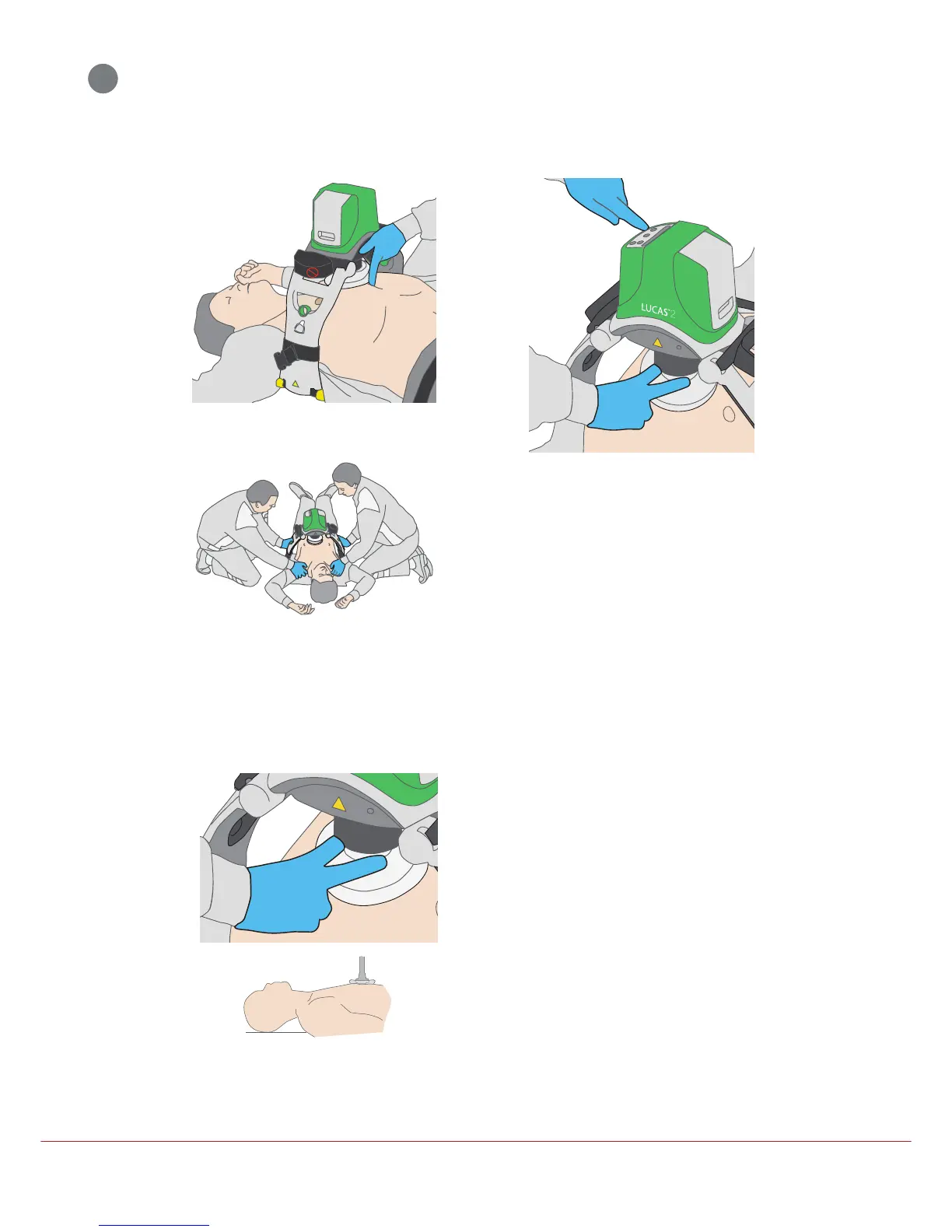 LUCAS™2