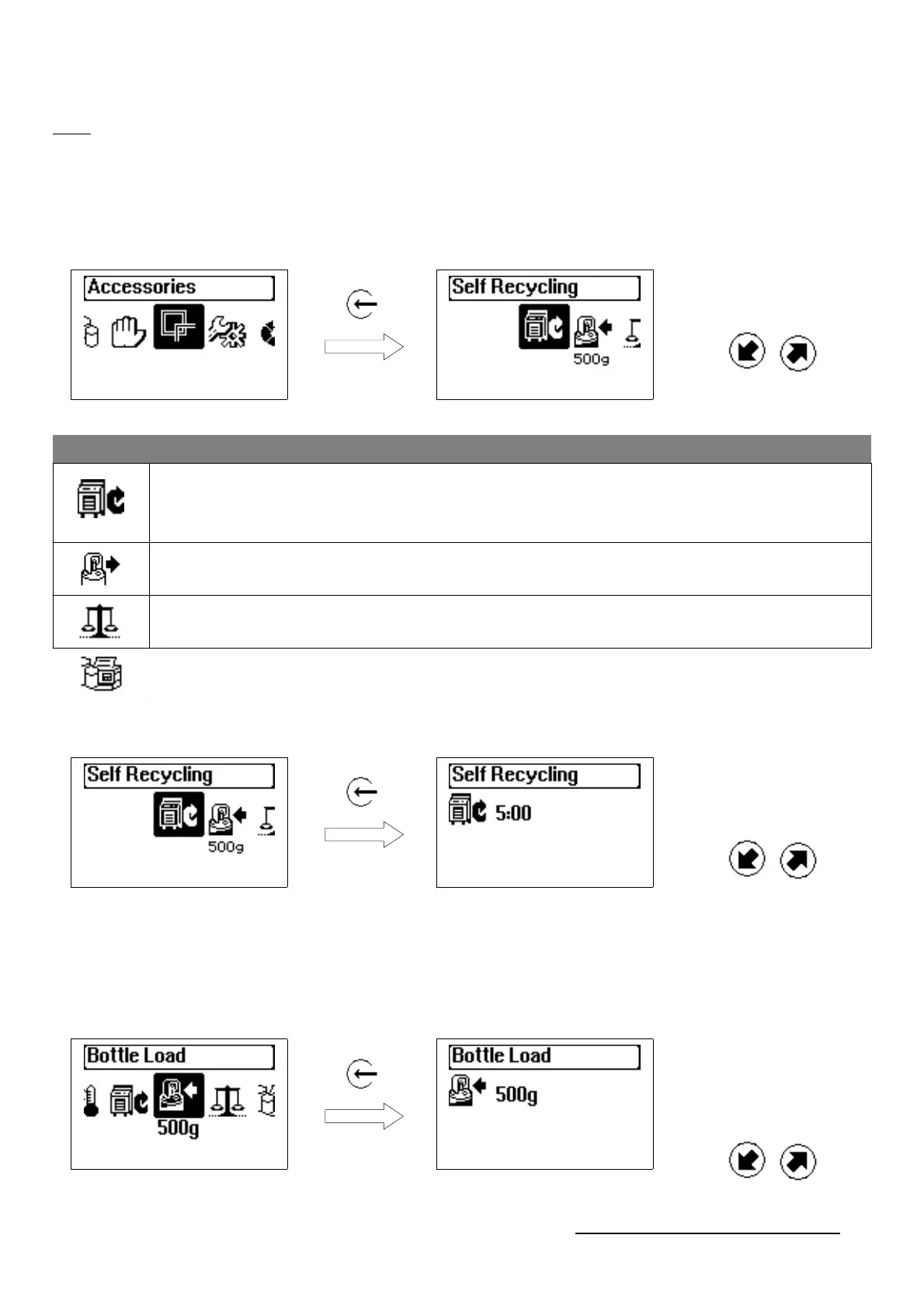 Accessories

Self Recycling

500g

Self Recycling

500g

Self Recycling

5:00

Bottle Load

500g

Bottle Load

500g