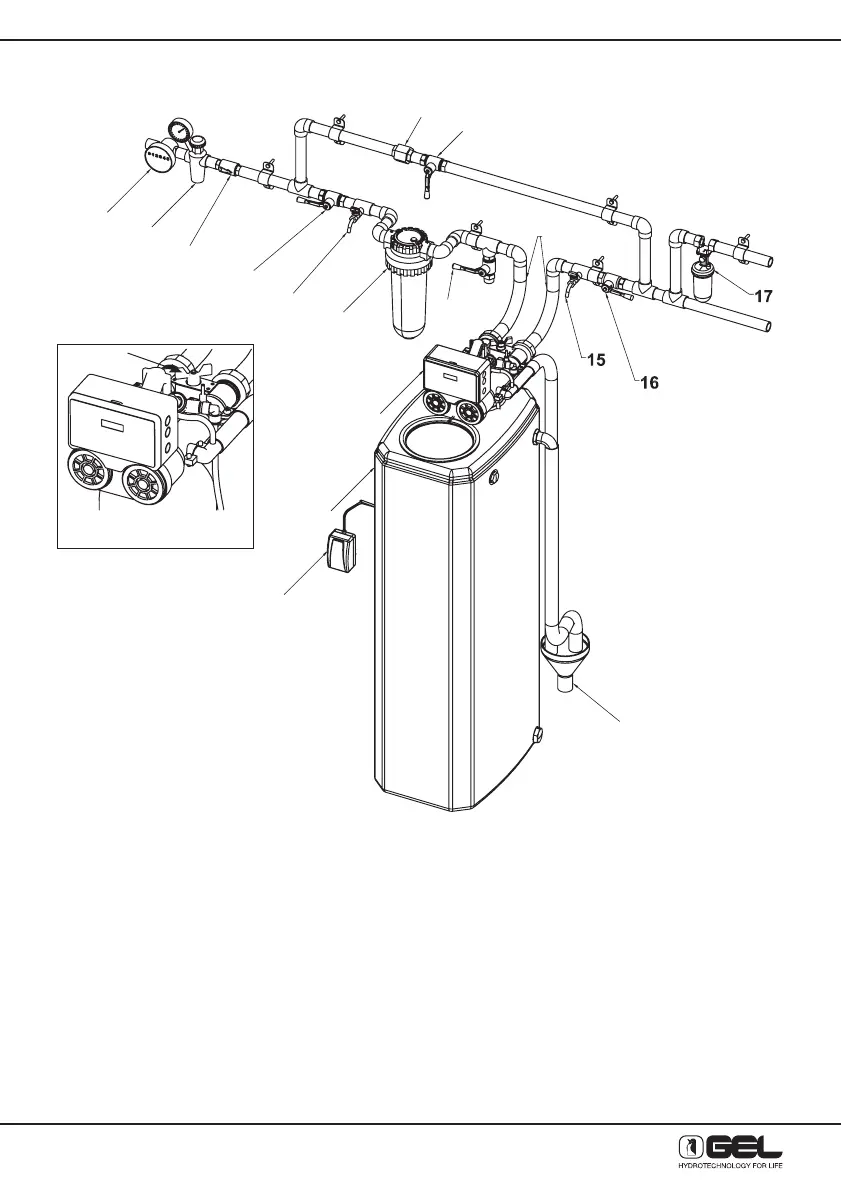 17

15

16

GEL
HYDROTECHNOLOGY FOR LIFE