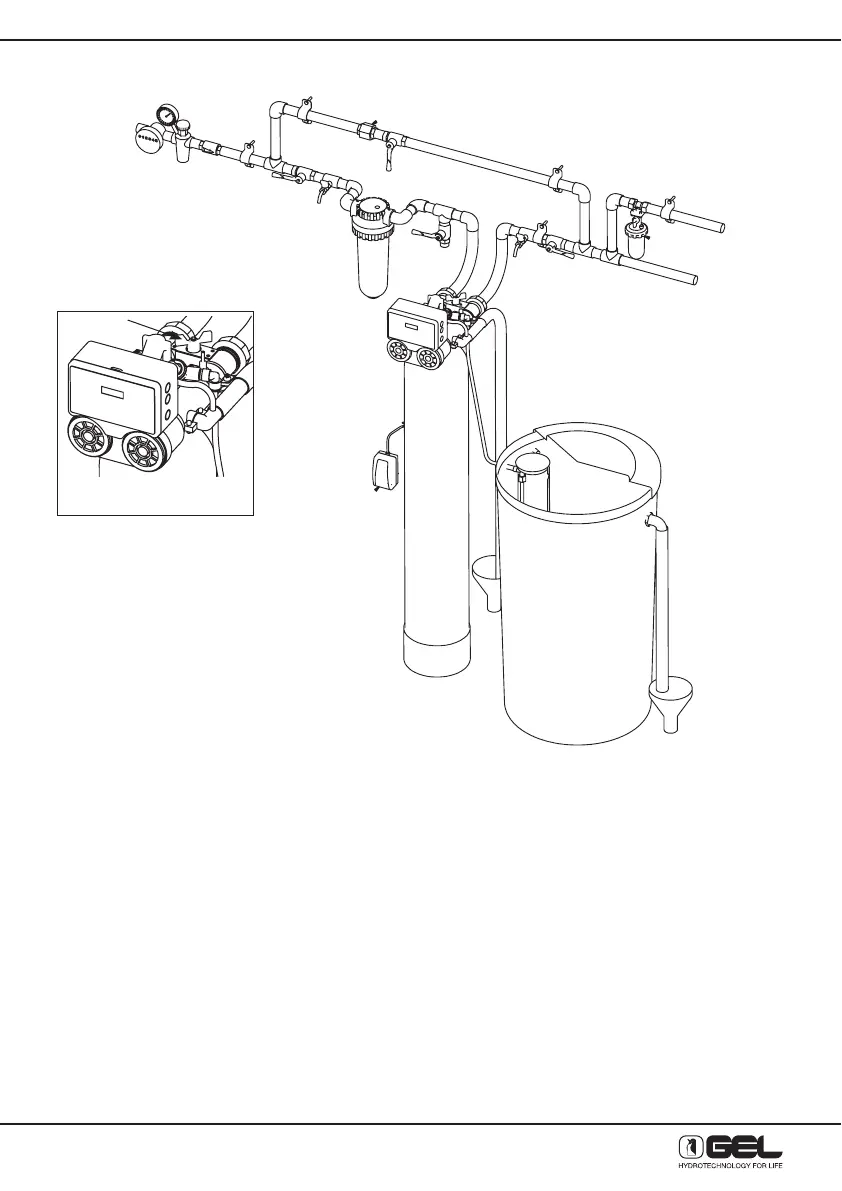 GEL
HYDROTECHNOLOGY FOR LIFE