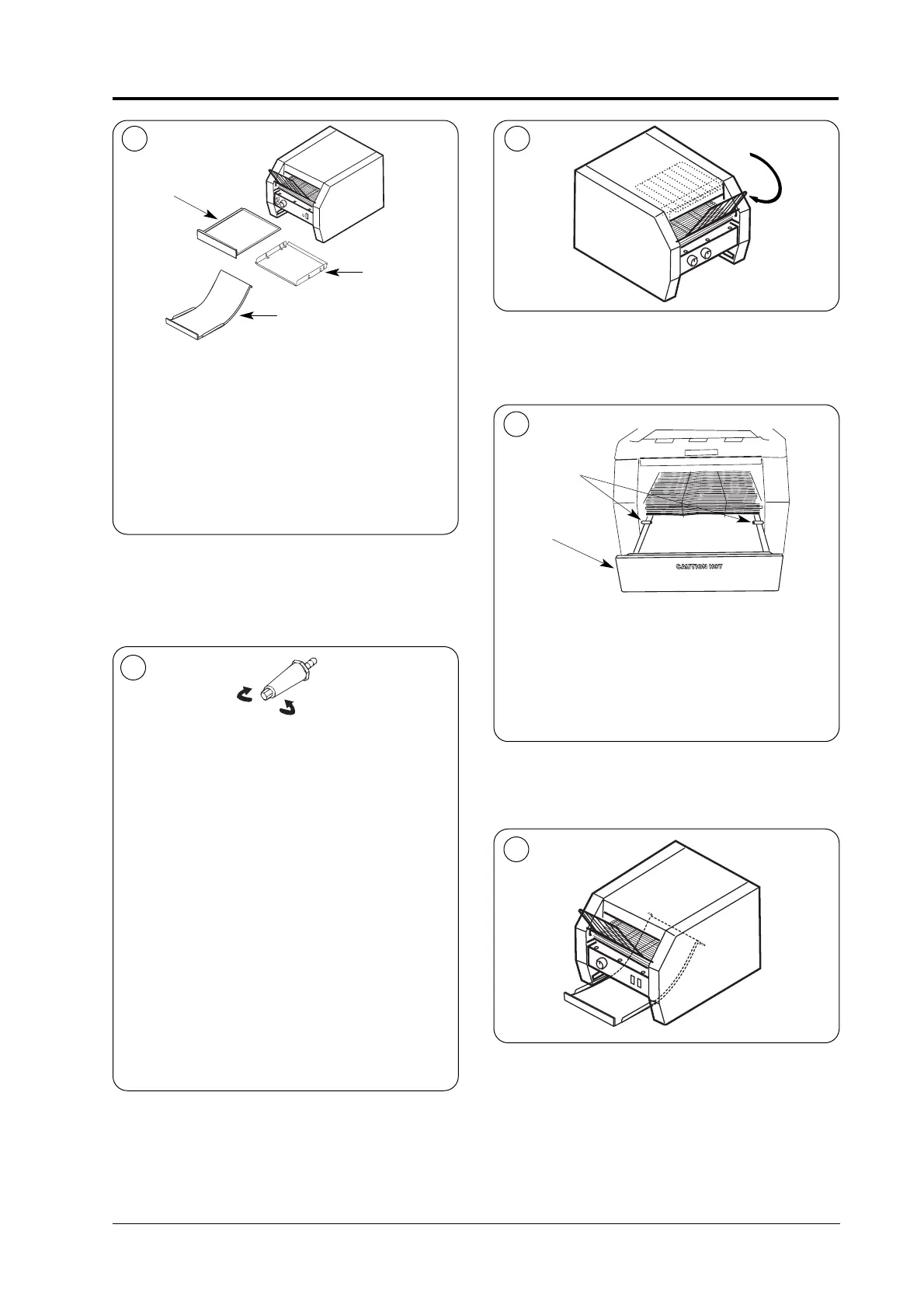 CAUTION HOT