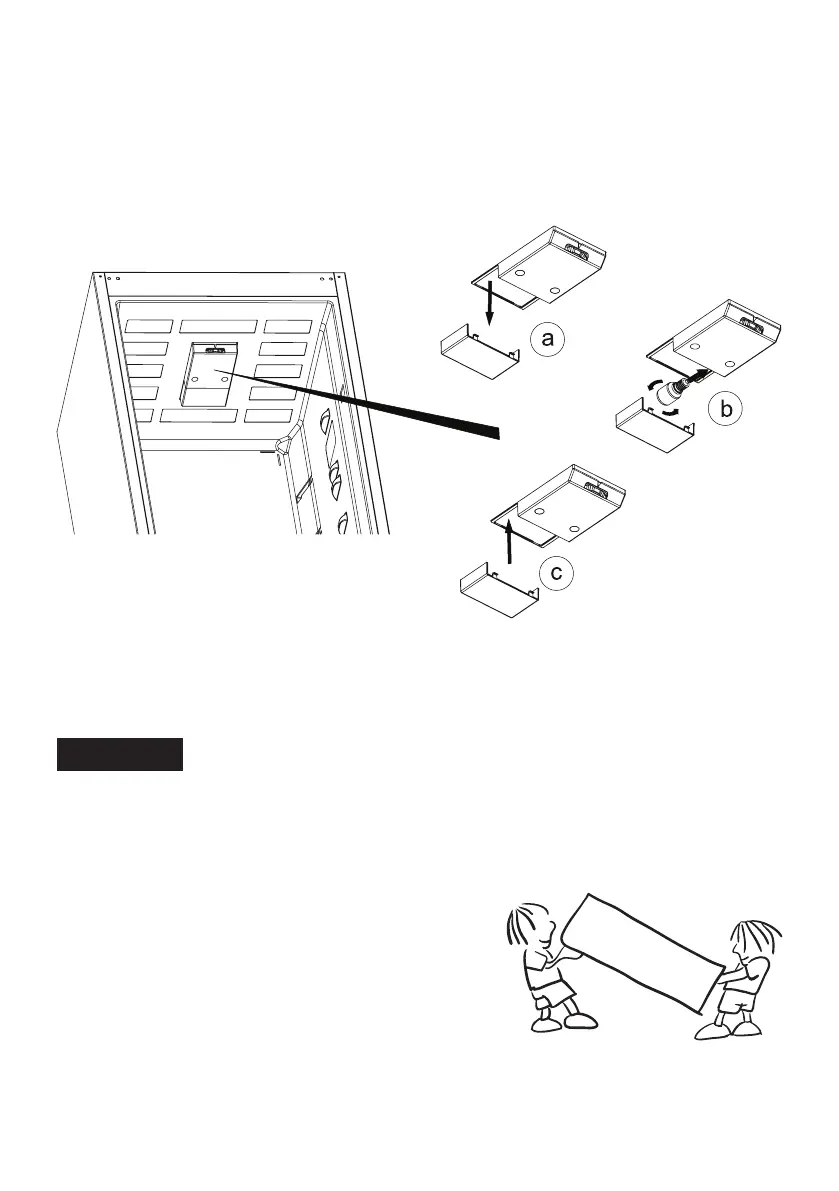 a

b

c