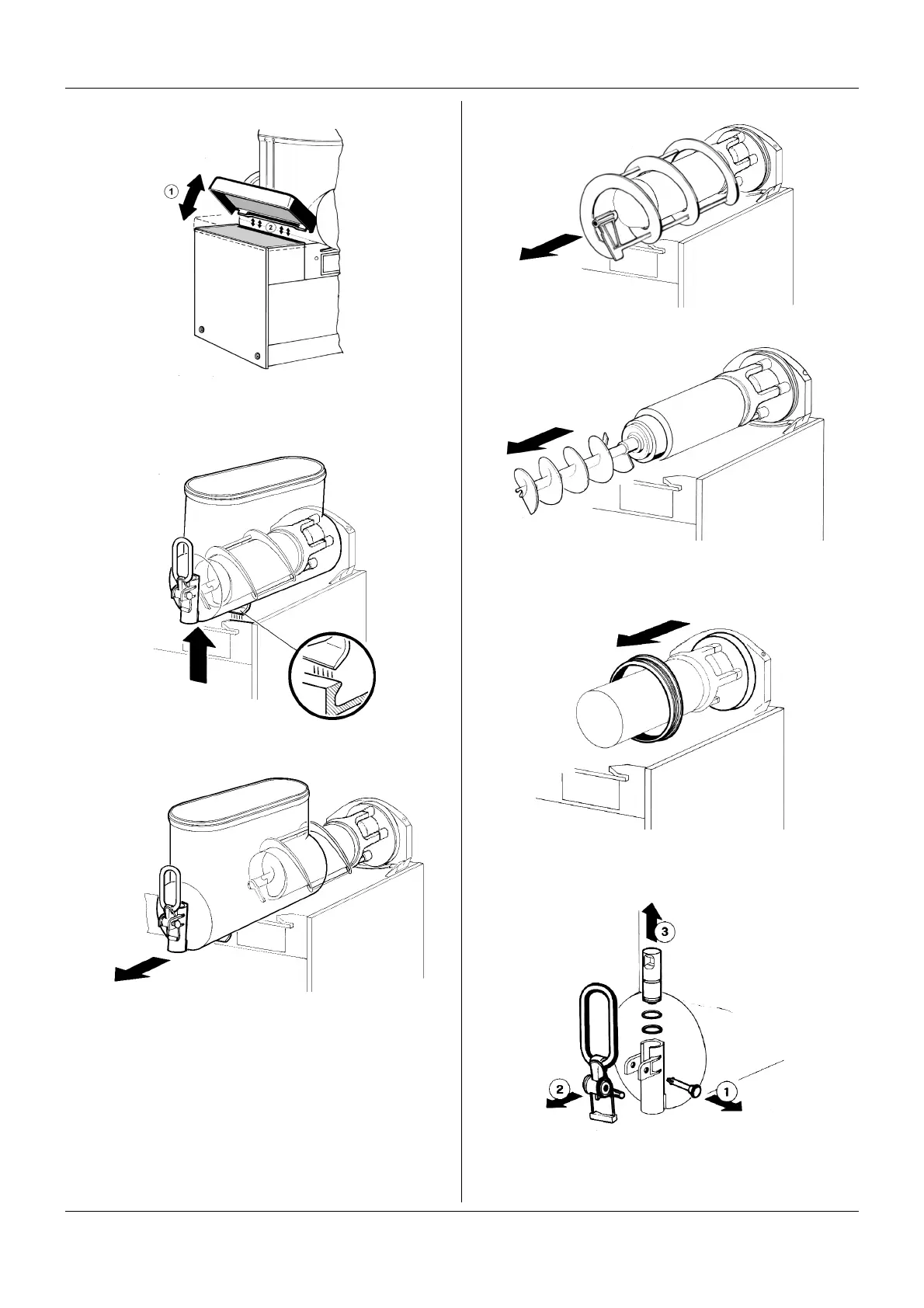 1

2

3

2

1