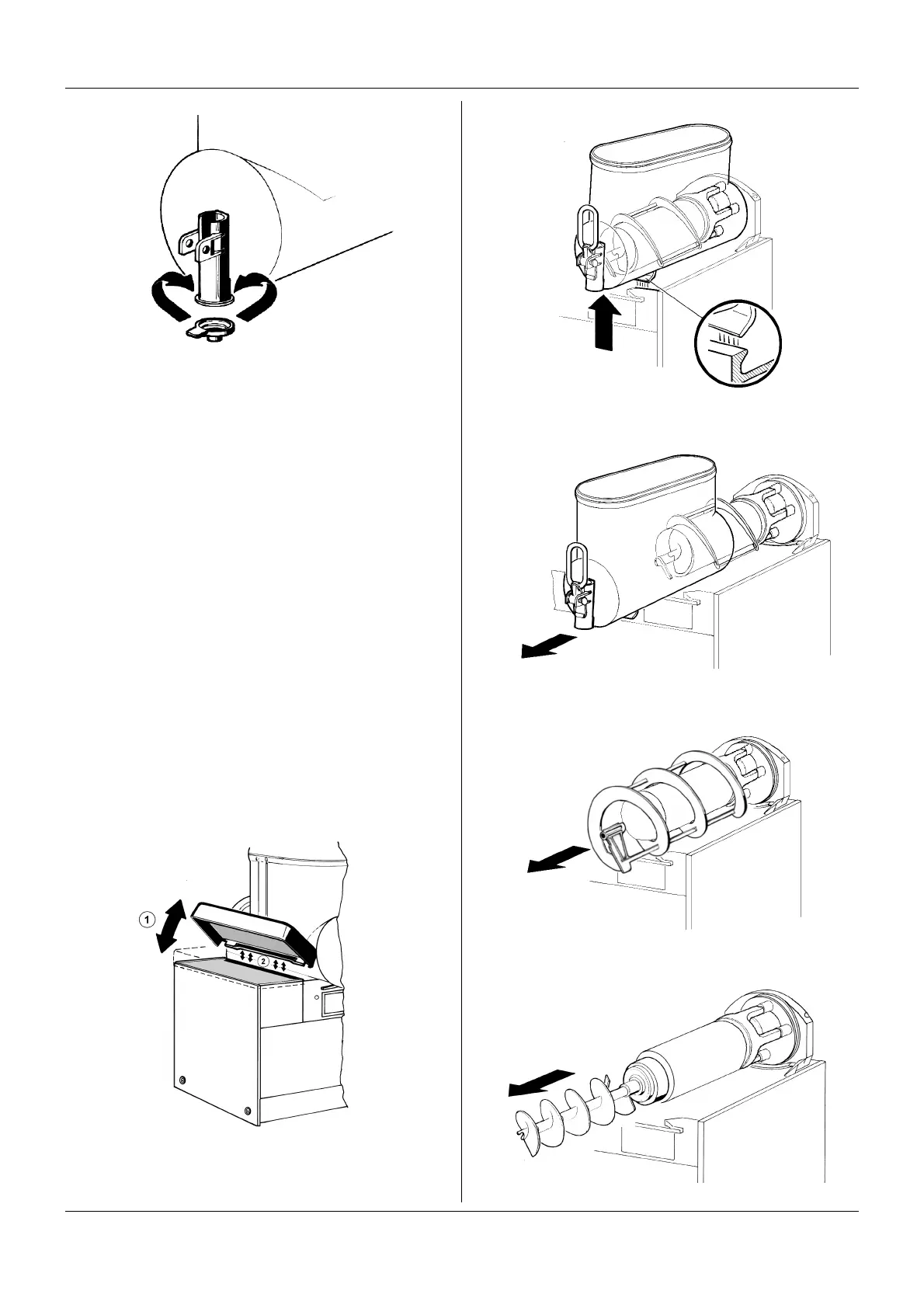 1

2