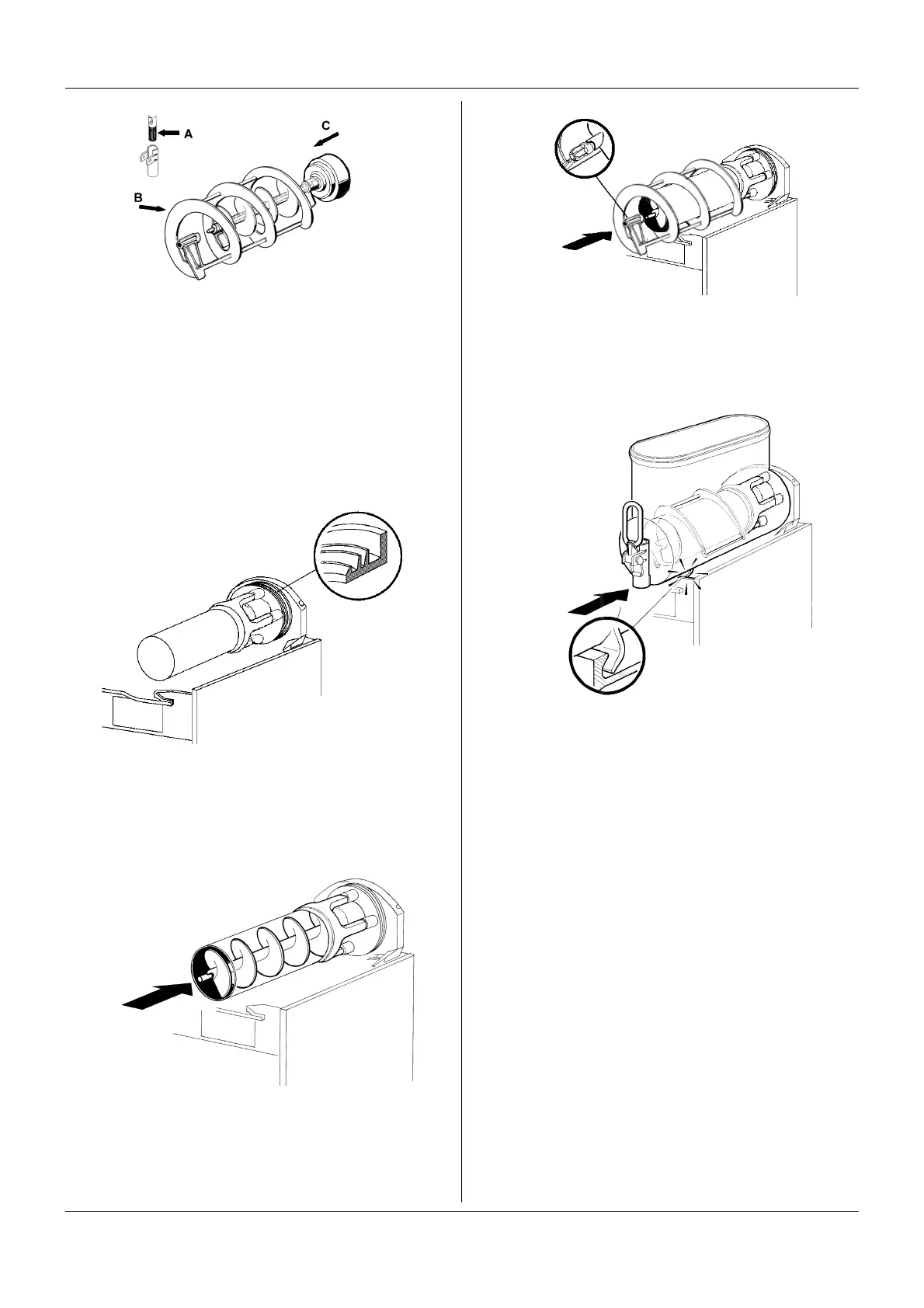 A

C

B