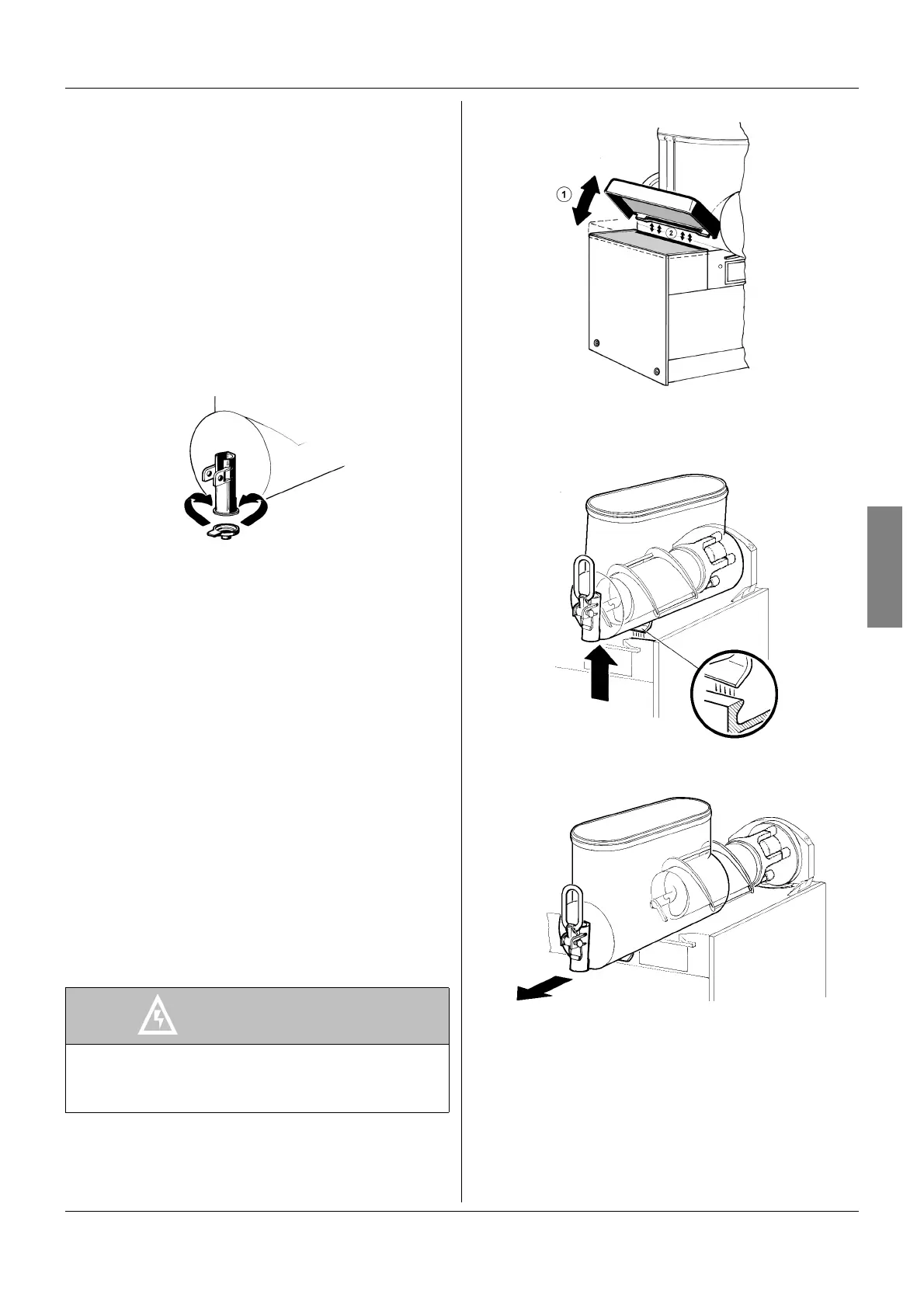 1

2