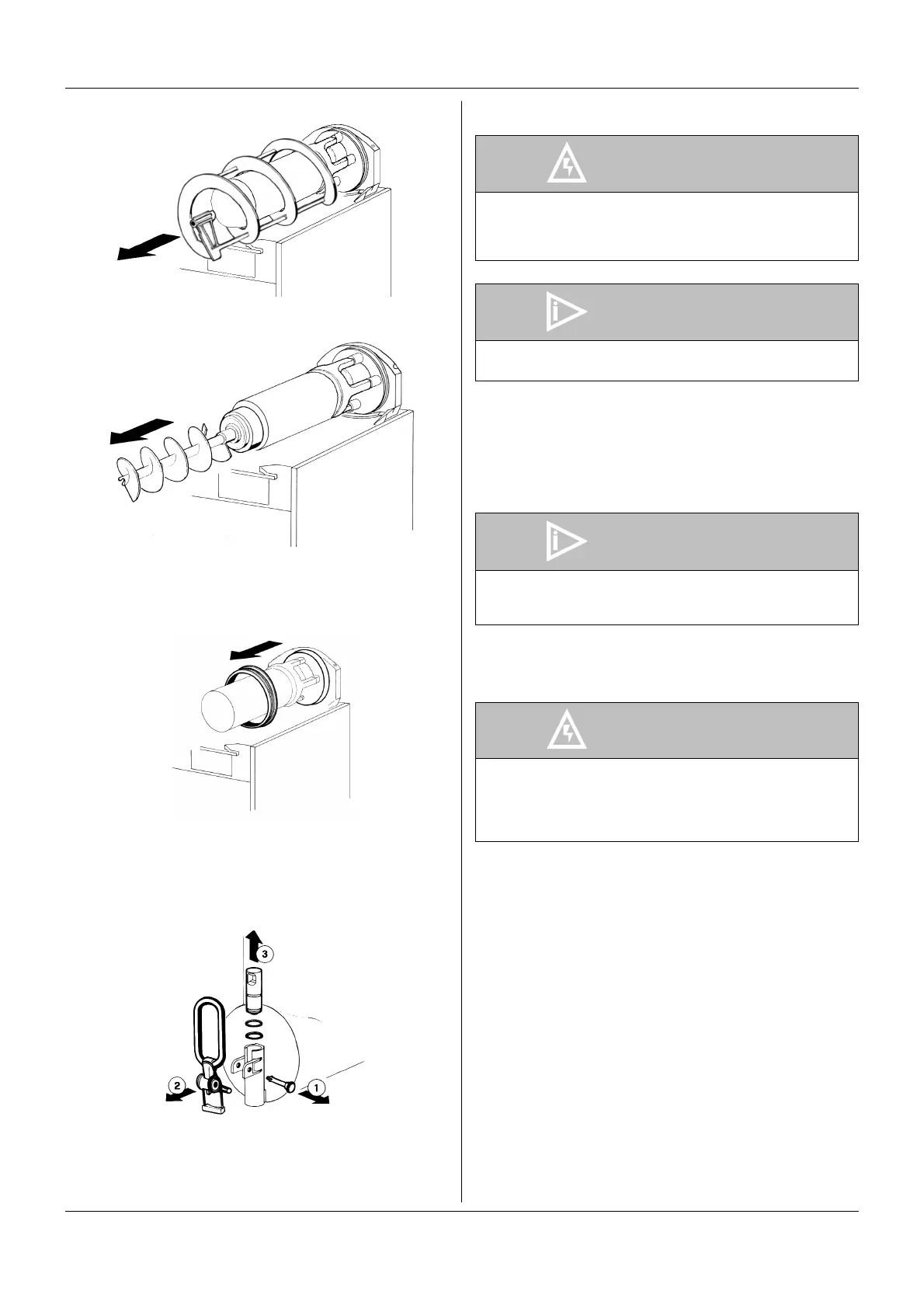 3

2

1