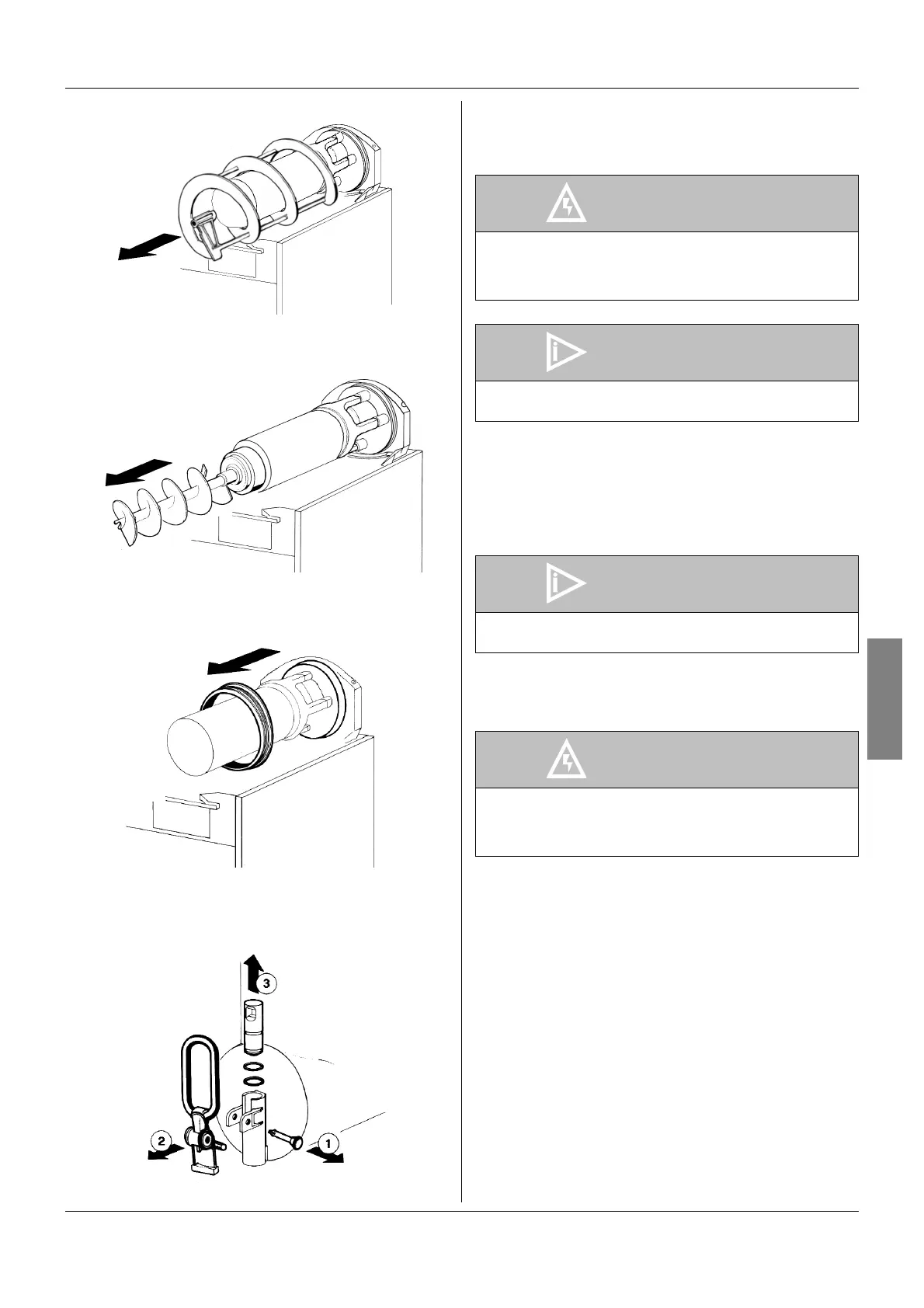 3

2

1