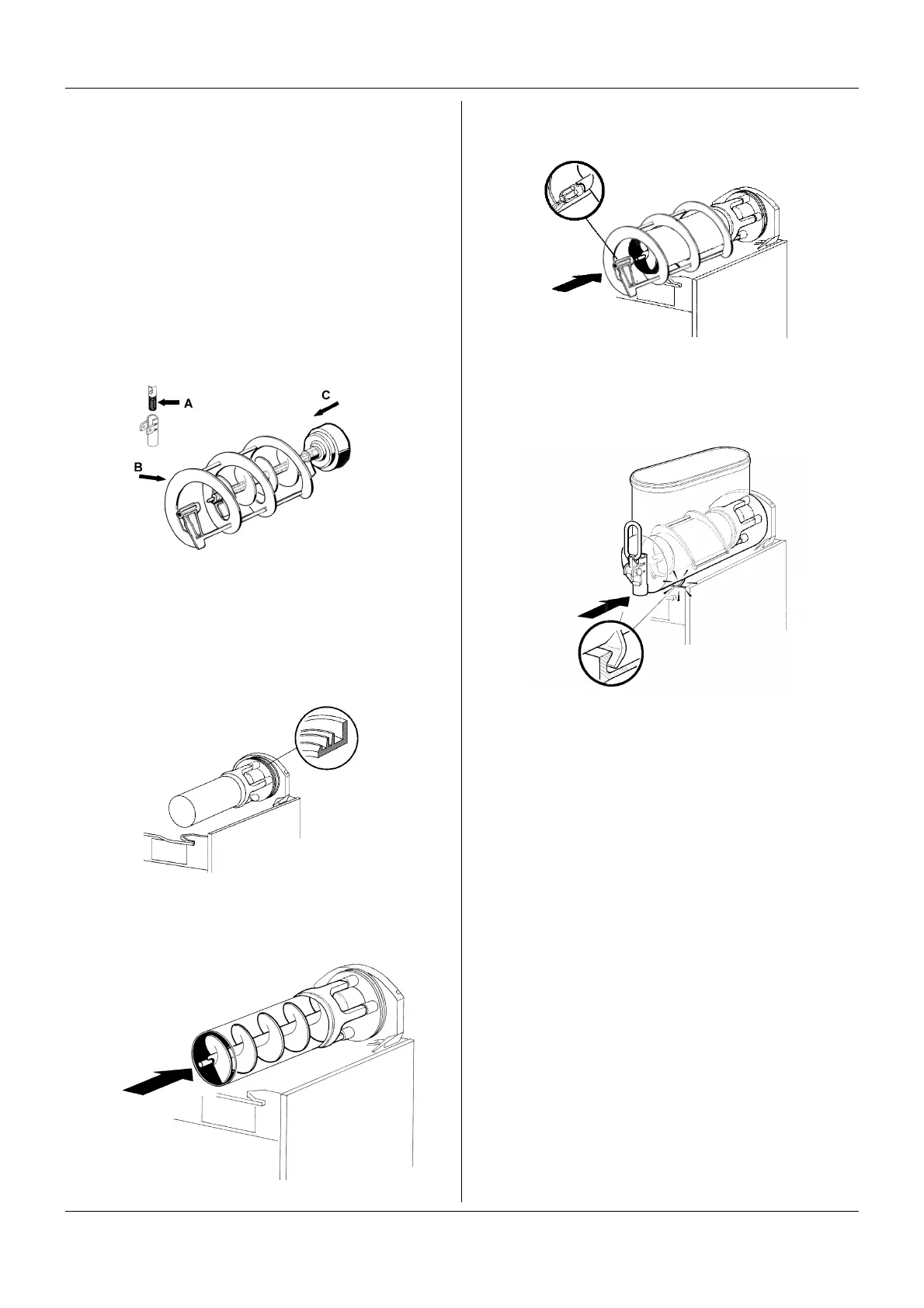 A

C

B