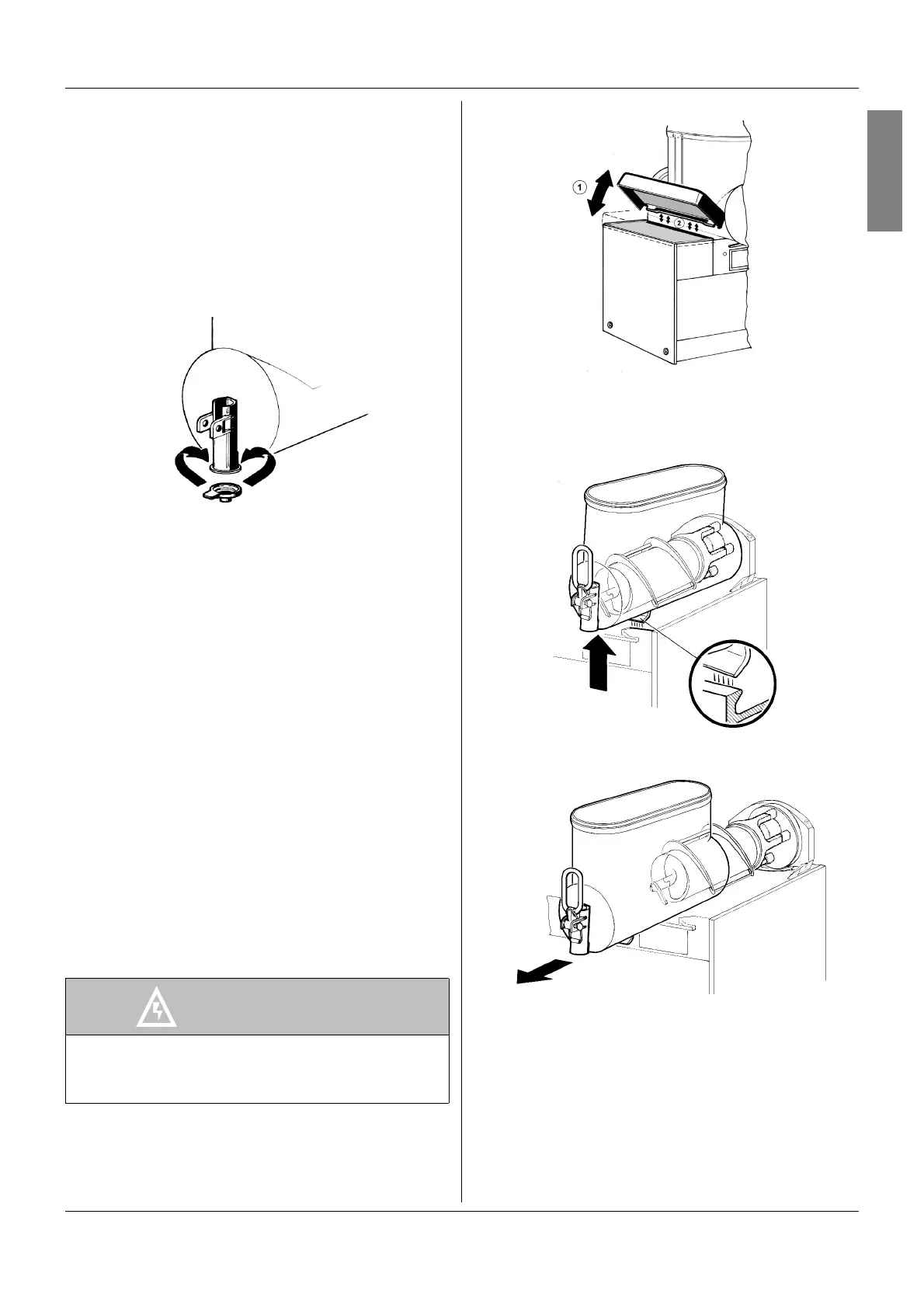 1

2