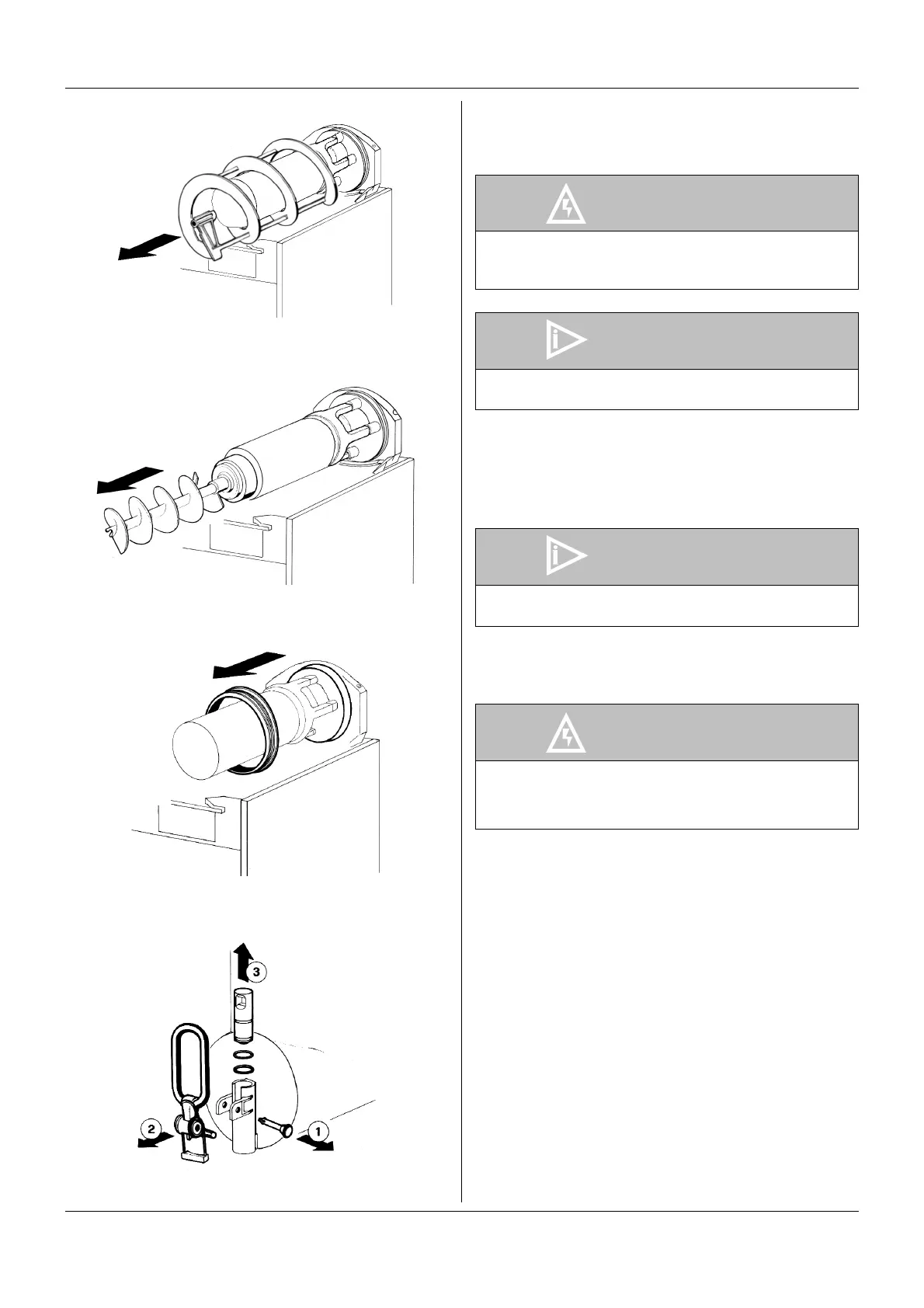 3

2

1