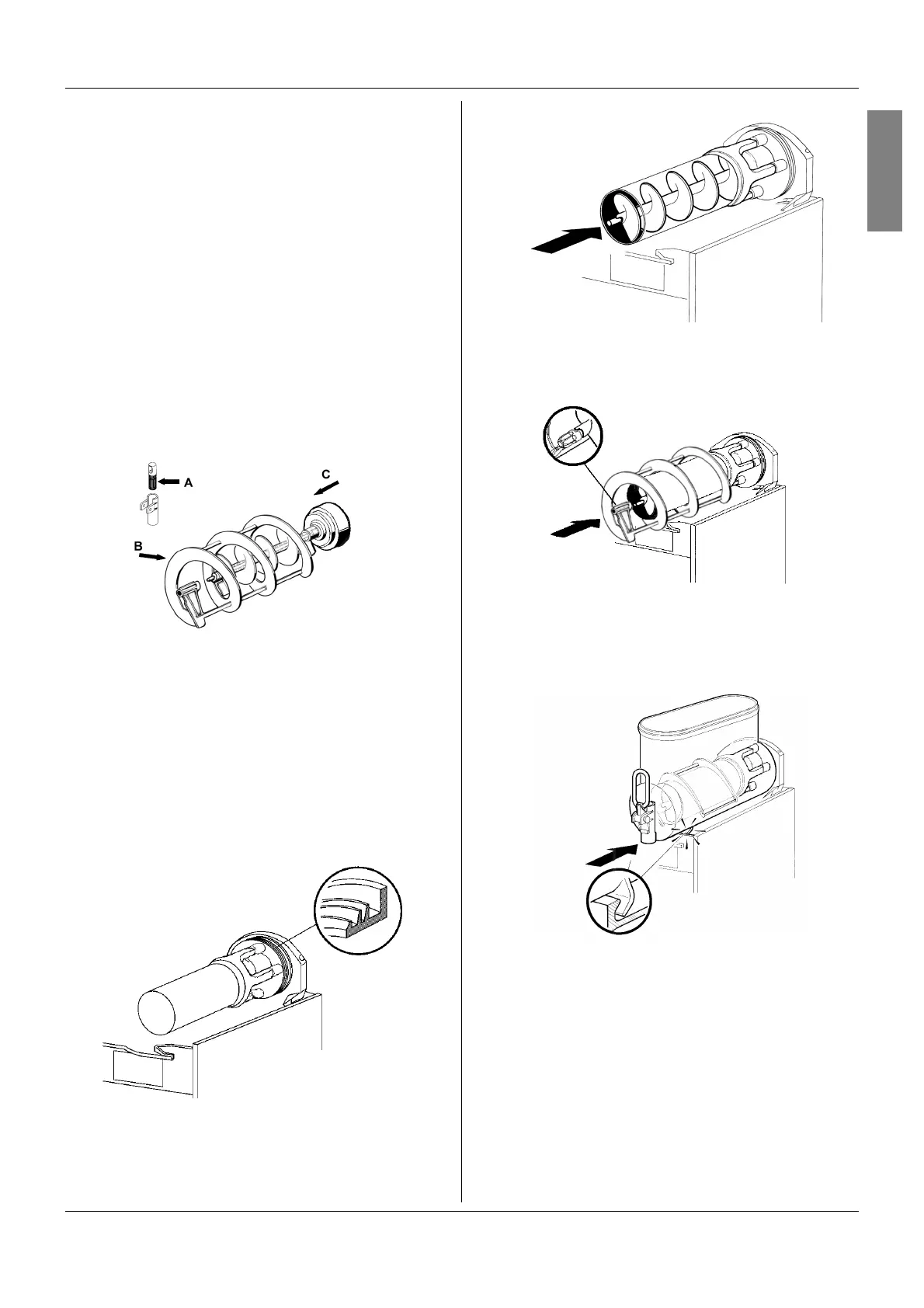 A

C

B