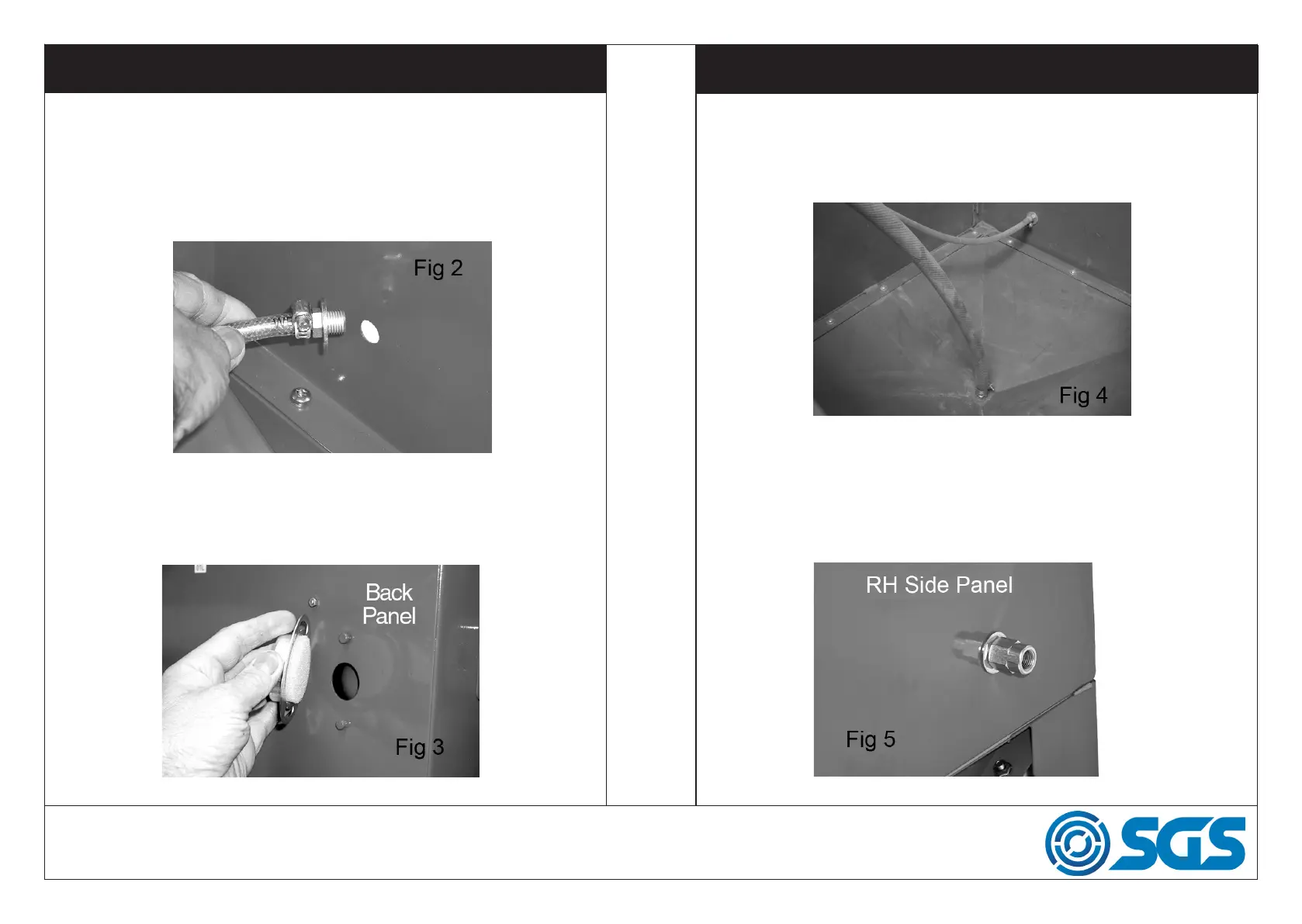 Fig 2

Back Panel

Fig 3

Fig 4

RH Side Panel

Fig 5

SGS