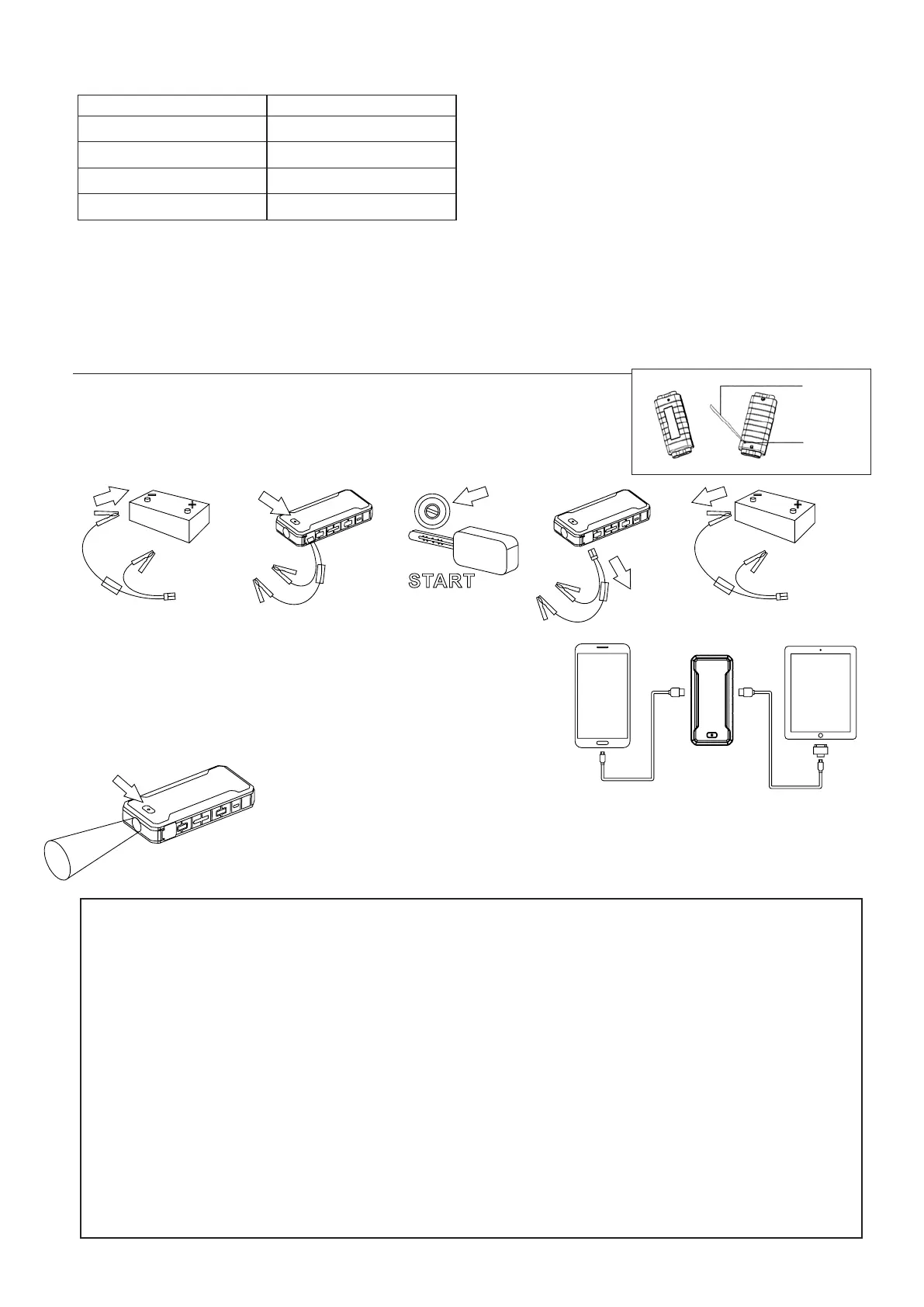 START