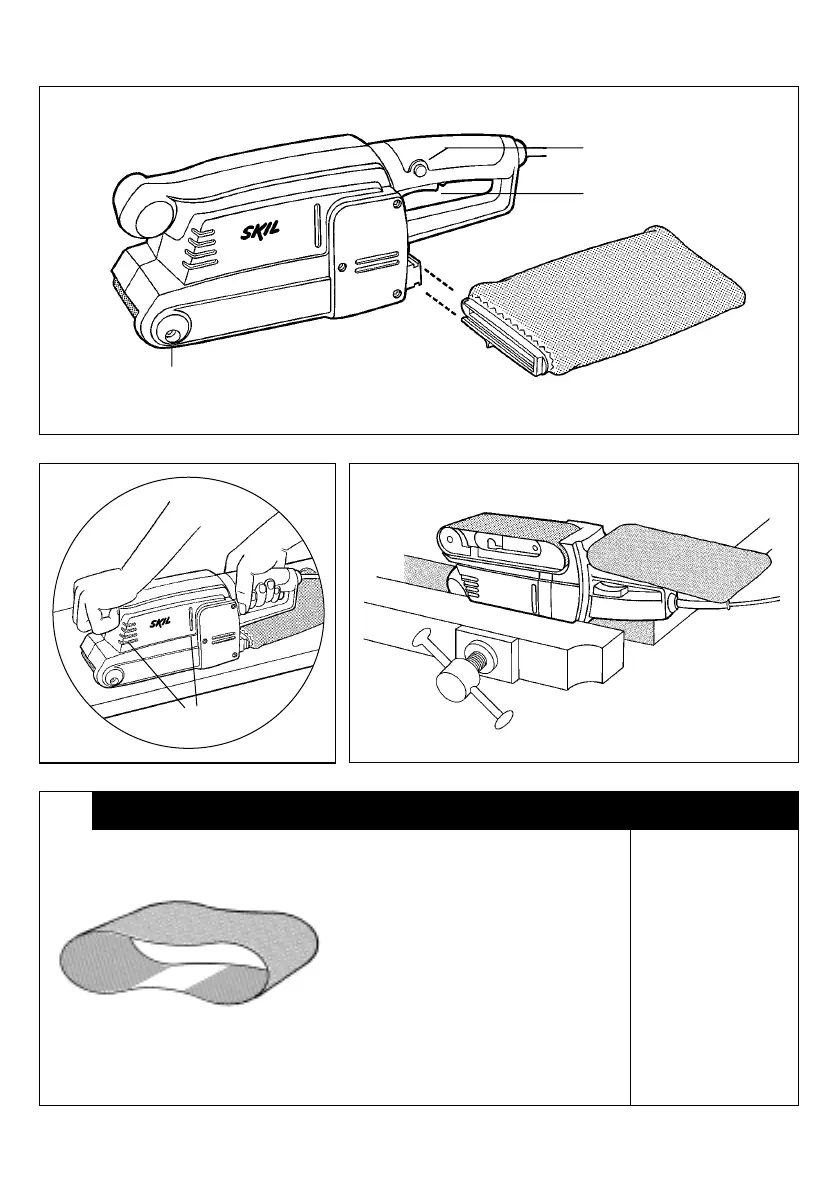 SKIL

SKIL