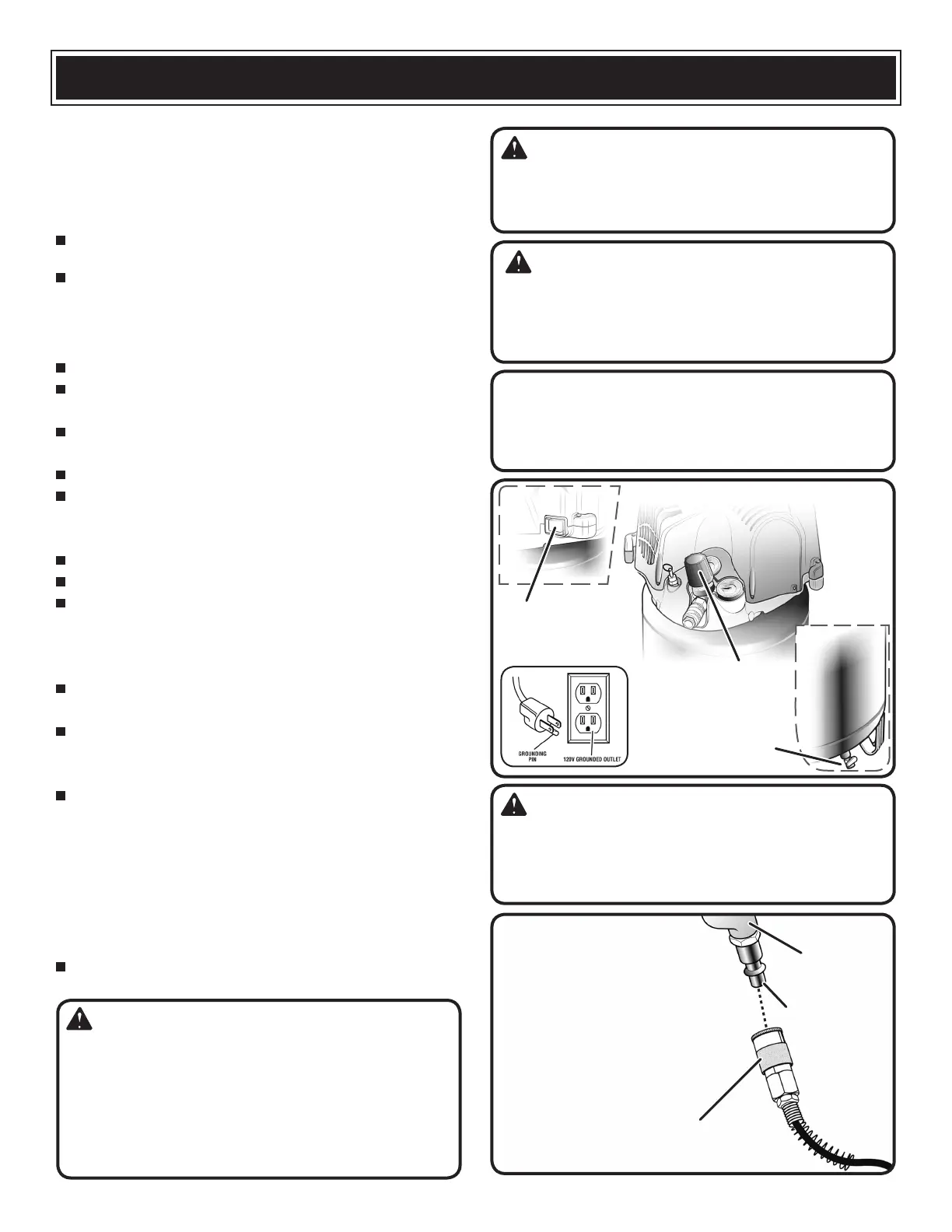 GROUNDING PIN

120V GROUNDED OUTLET