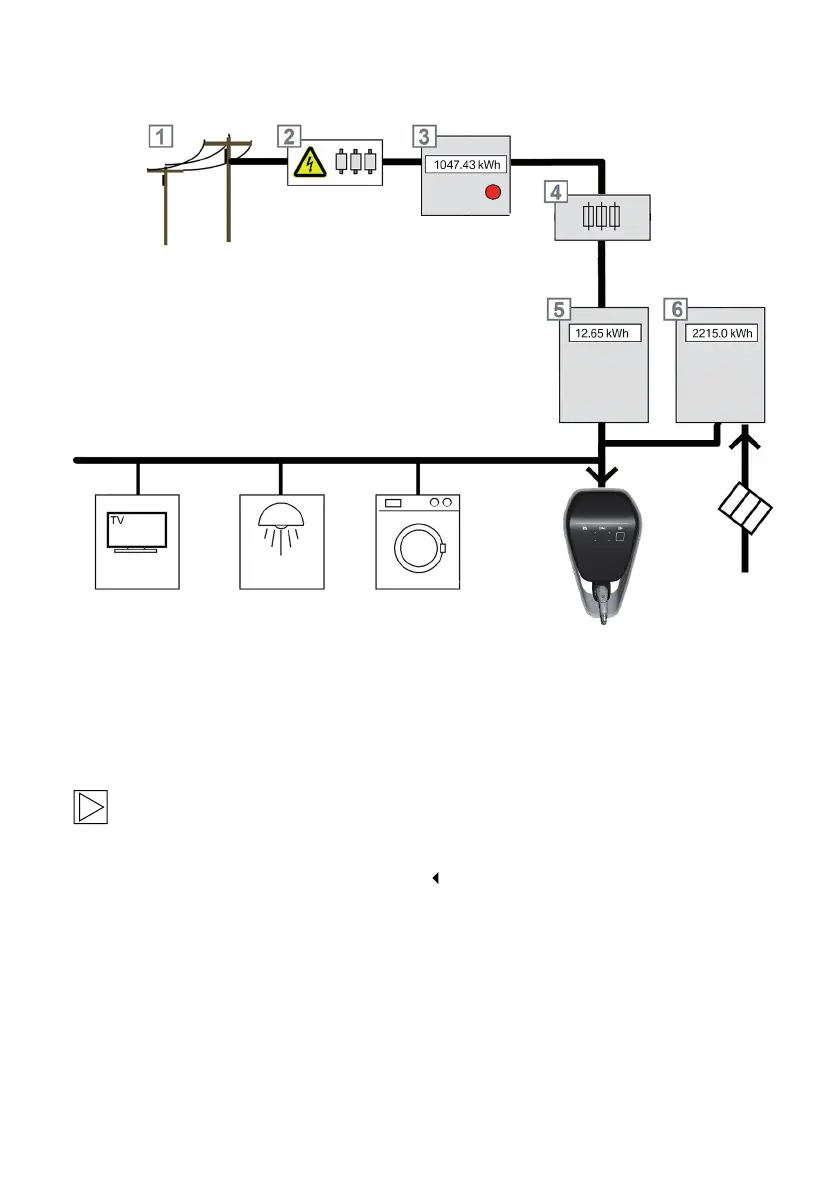 1
2
3
1047.43 kWh
4
5
12.65 kWh
6
2215.0 kWh
TV