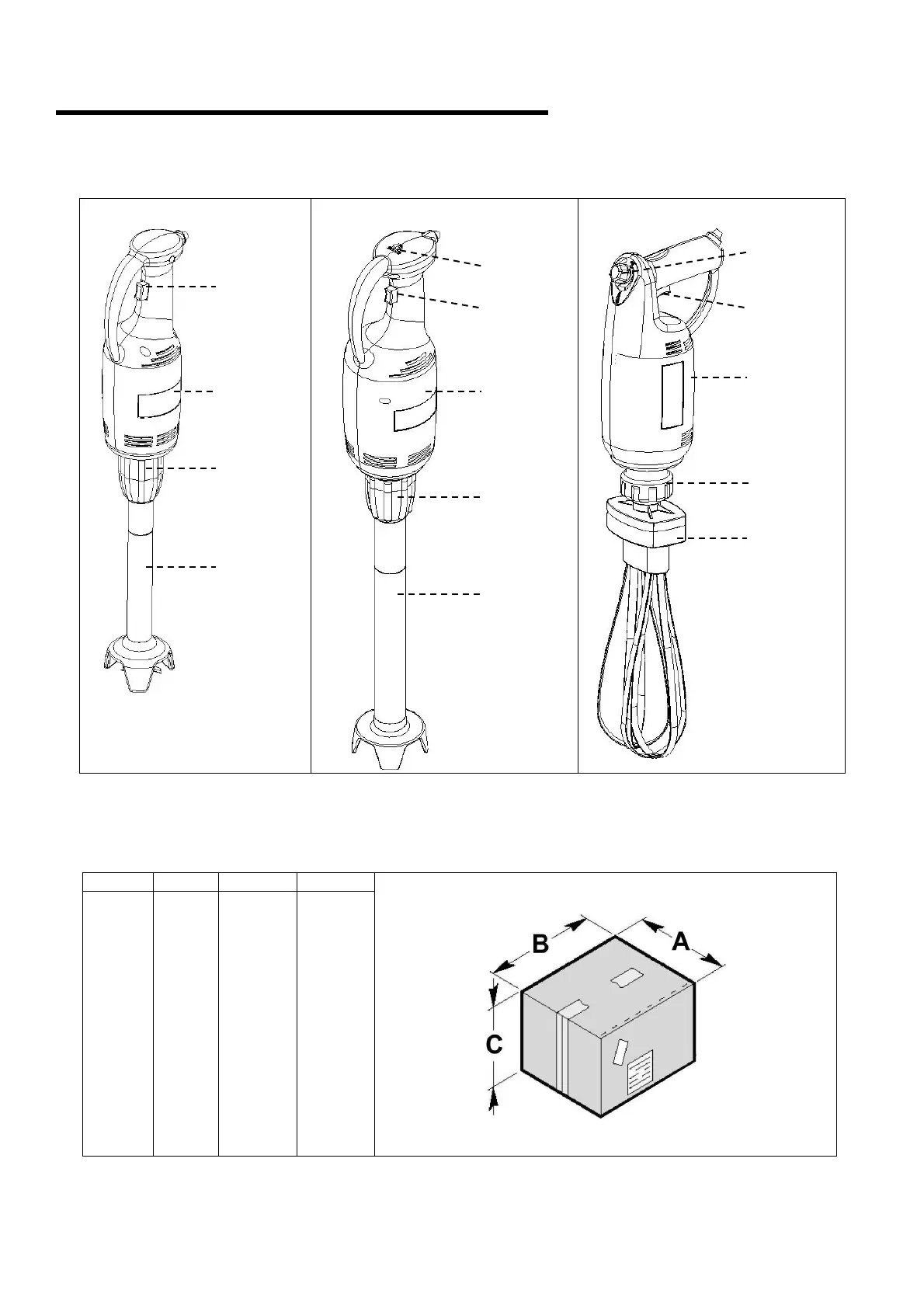 B

A

C