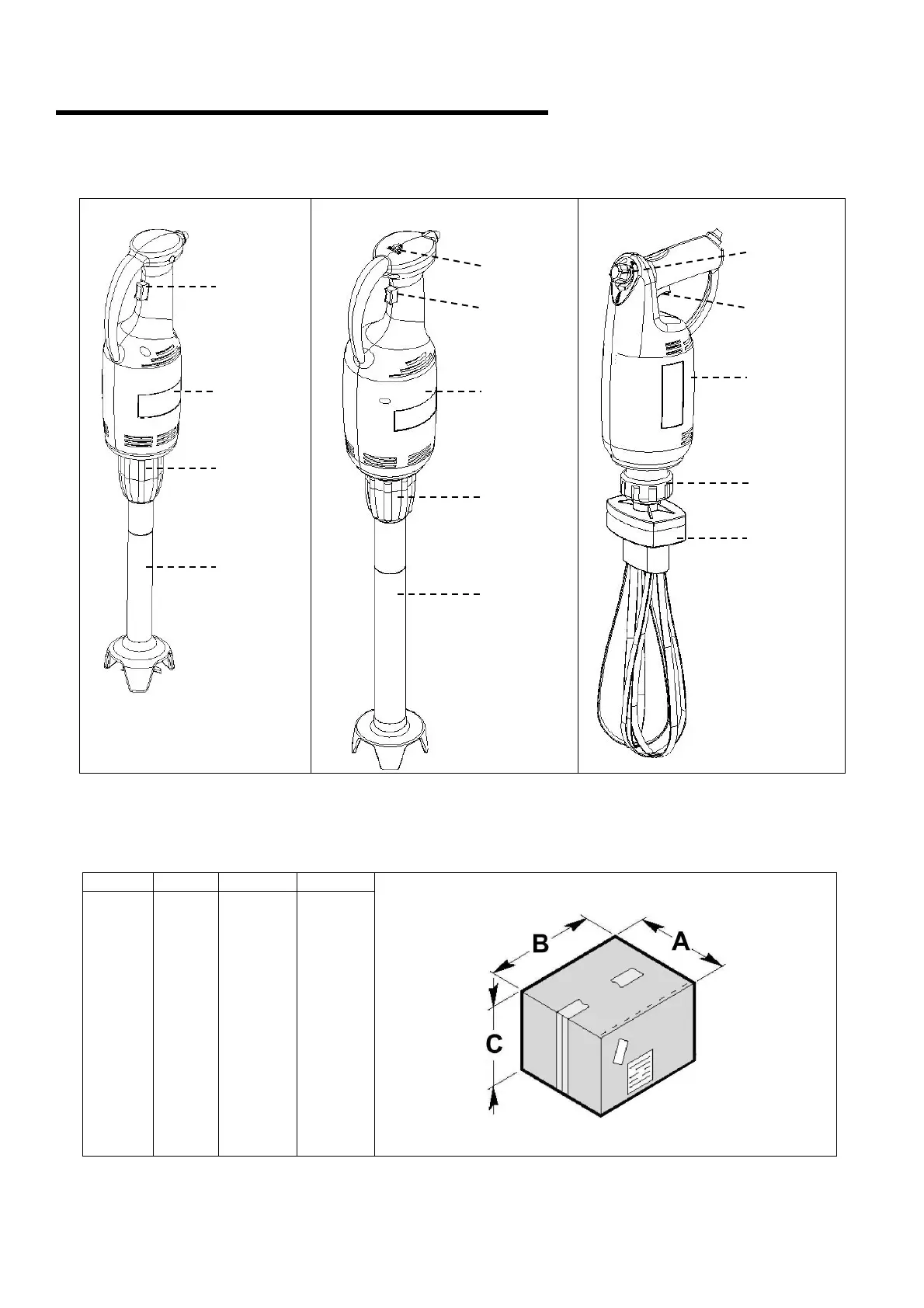 B
A
C