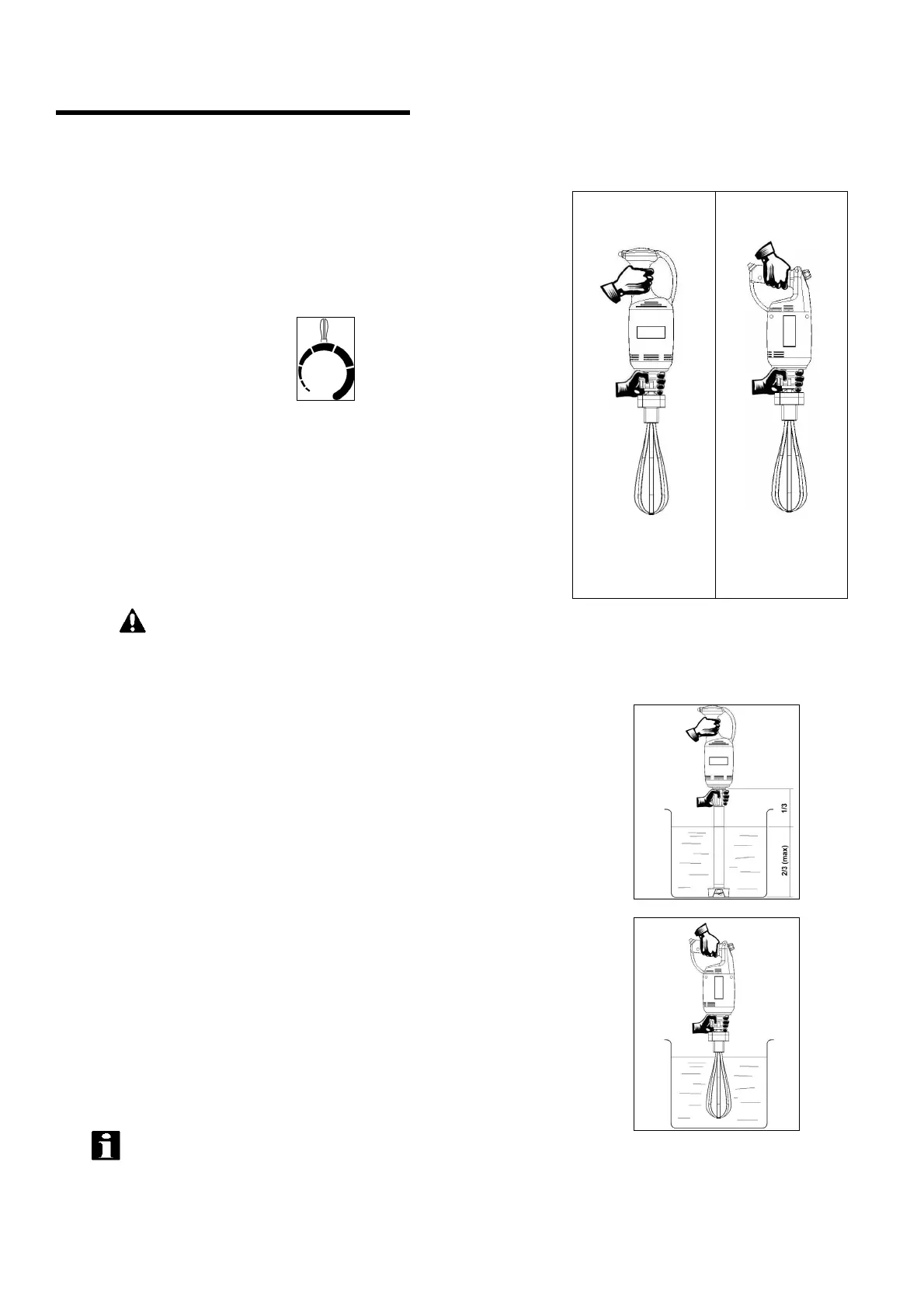 1/3

2/3 (max)