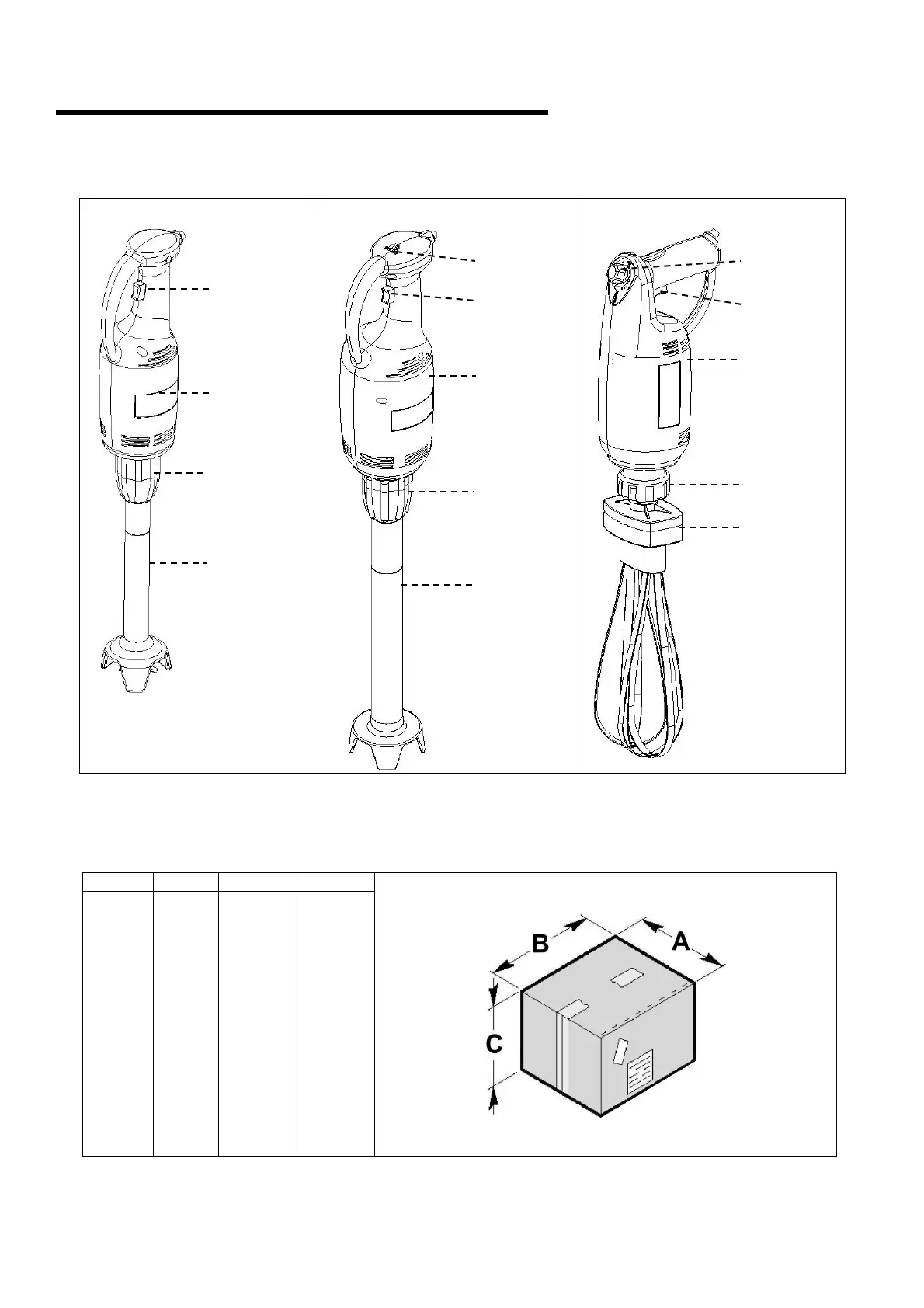 B

A

C