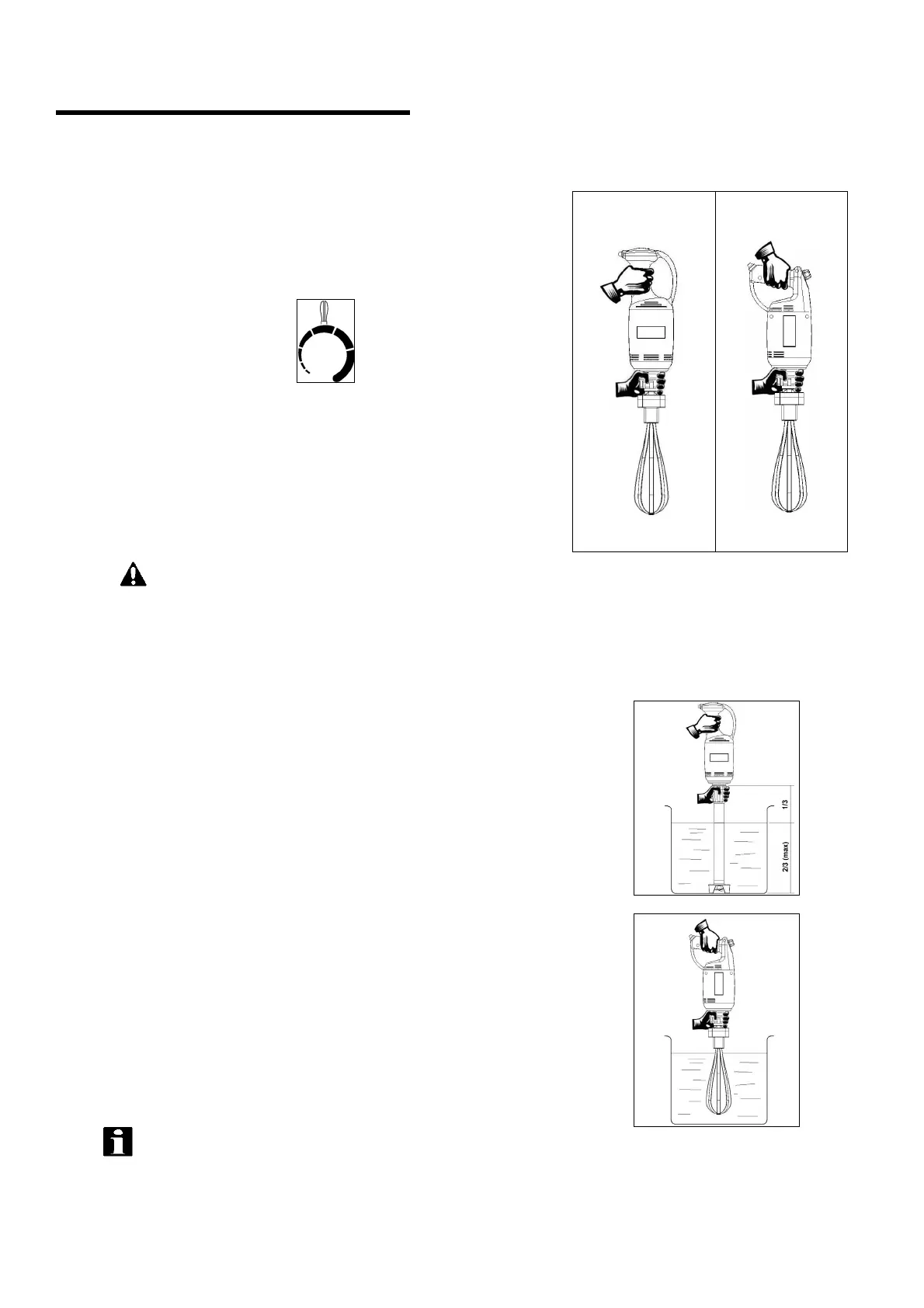 1/3

2/3 (max)