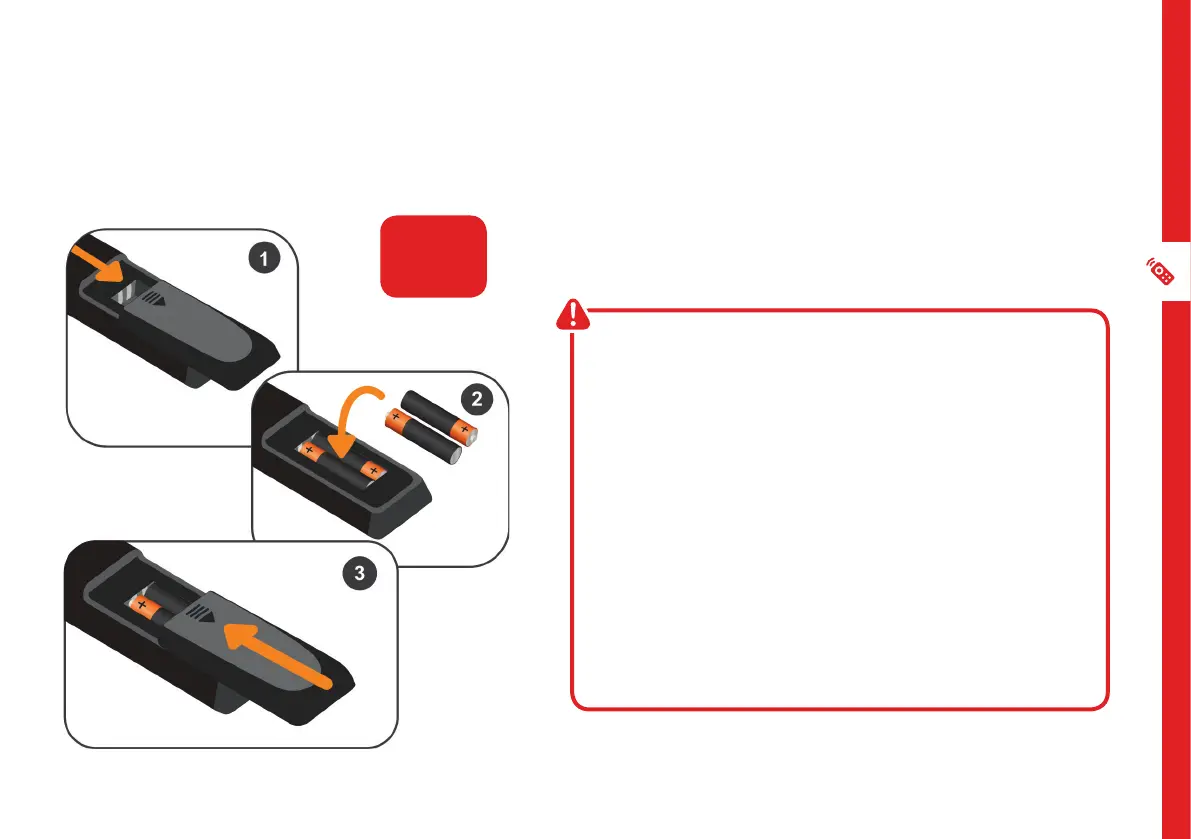 1

2

3