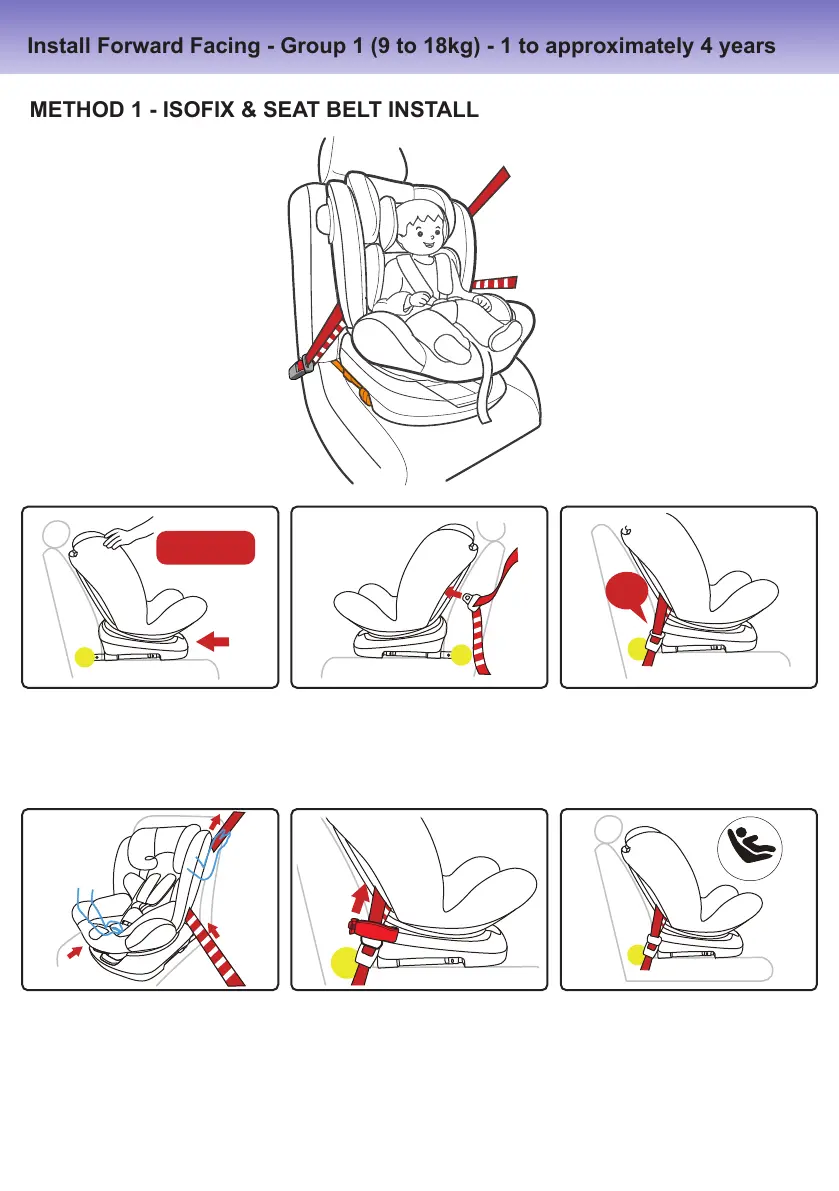 Install Forward Facing - Group 1 (9 to 18kg) - 1 to approximately 4 years

METHOD 1 - ISOFIX & SEAT BELT INSTALL