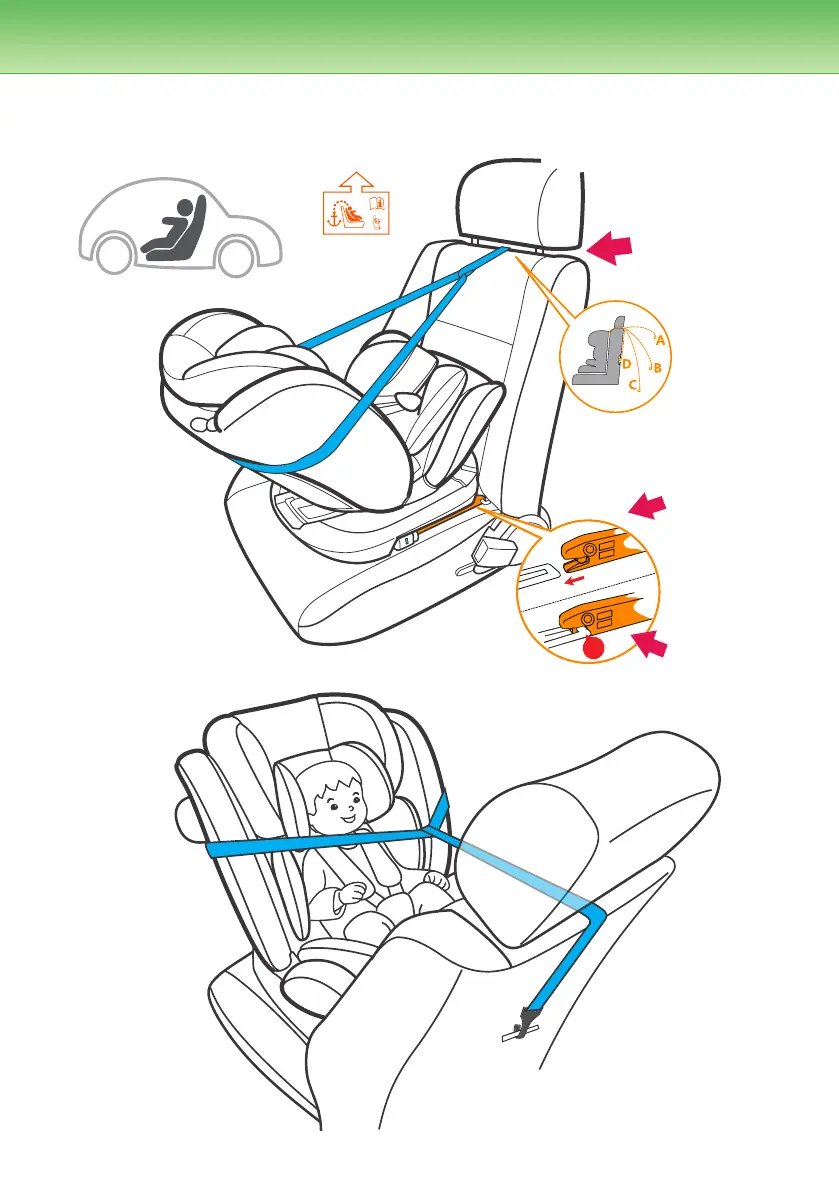 A
D
B
C