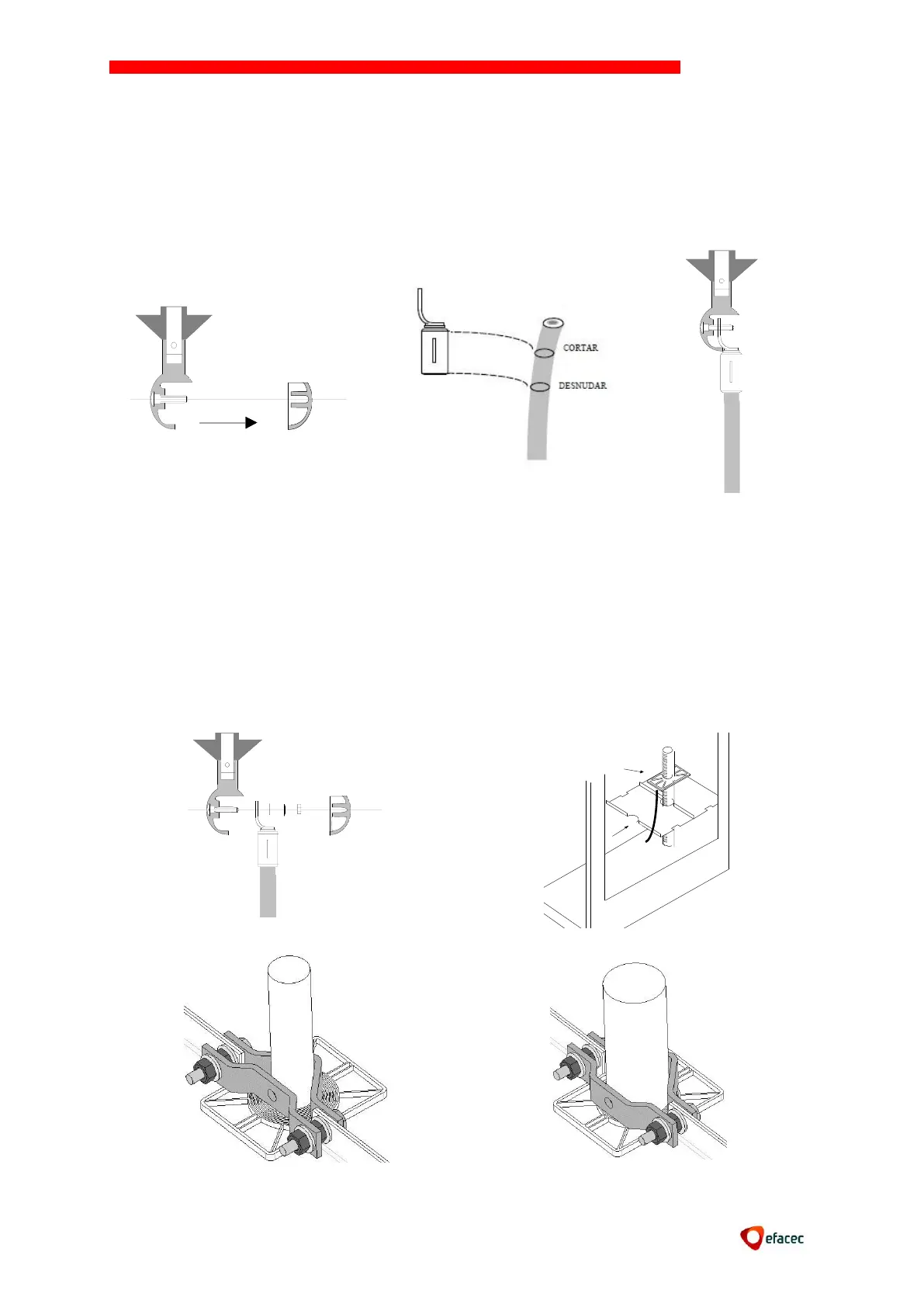 CORTAR

DESNUDAR

efacec