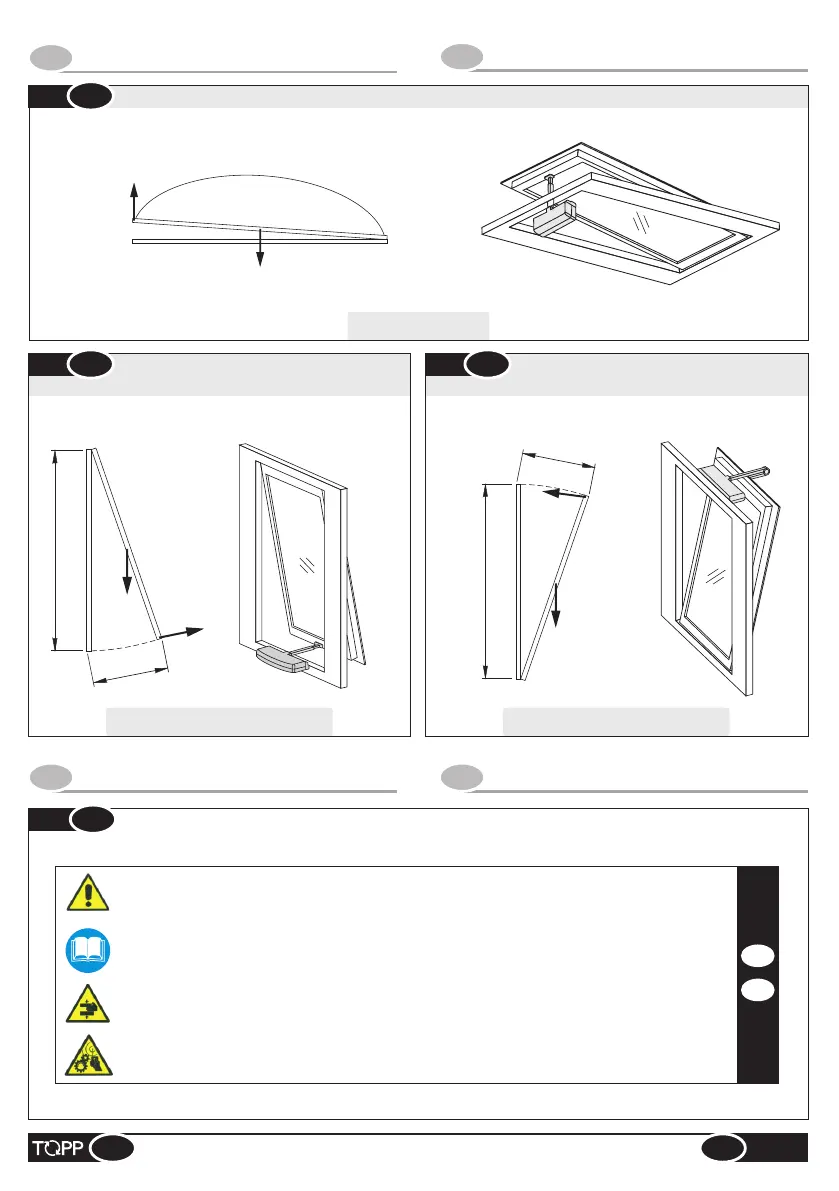 TOPP