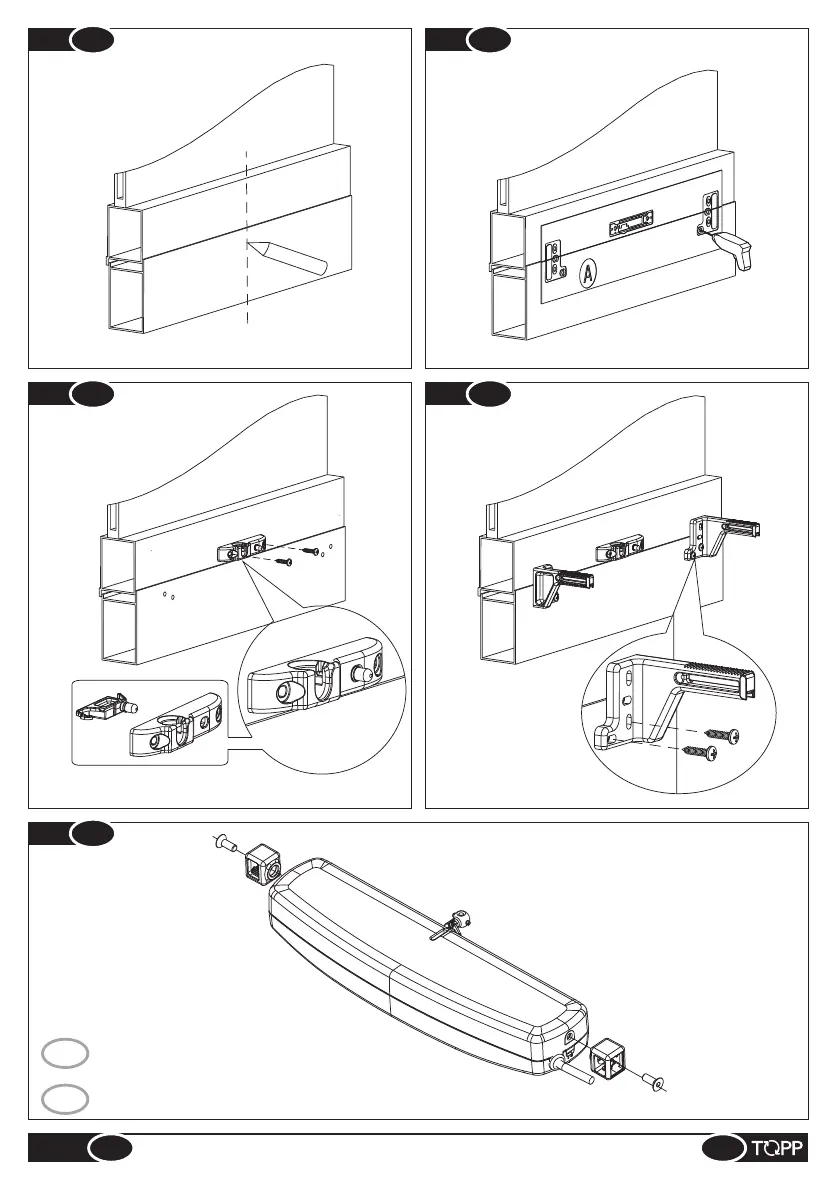 A

TOPP