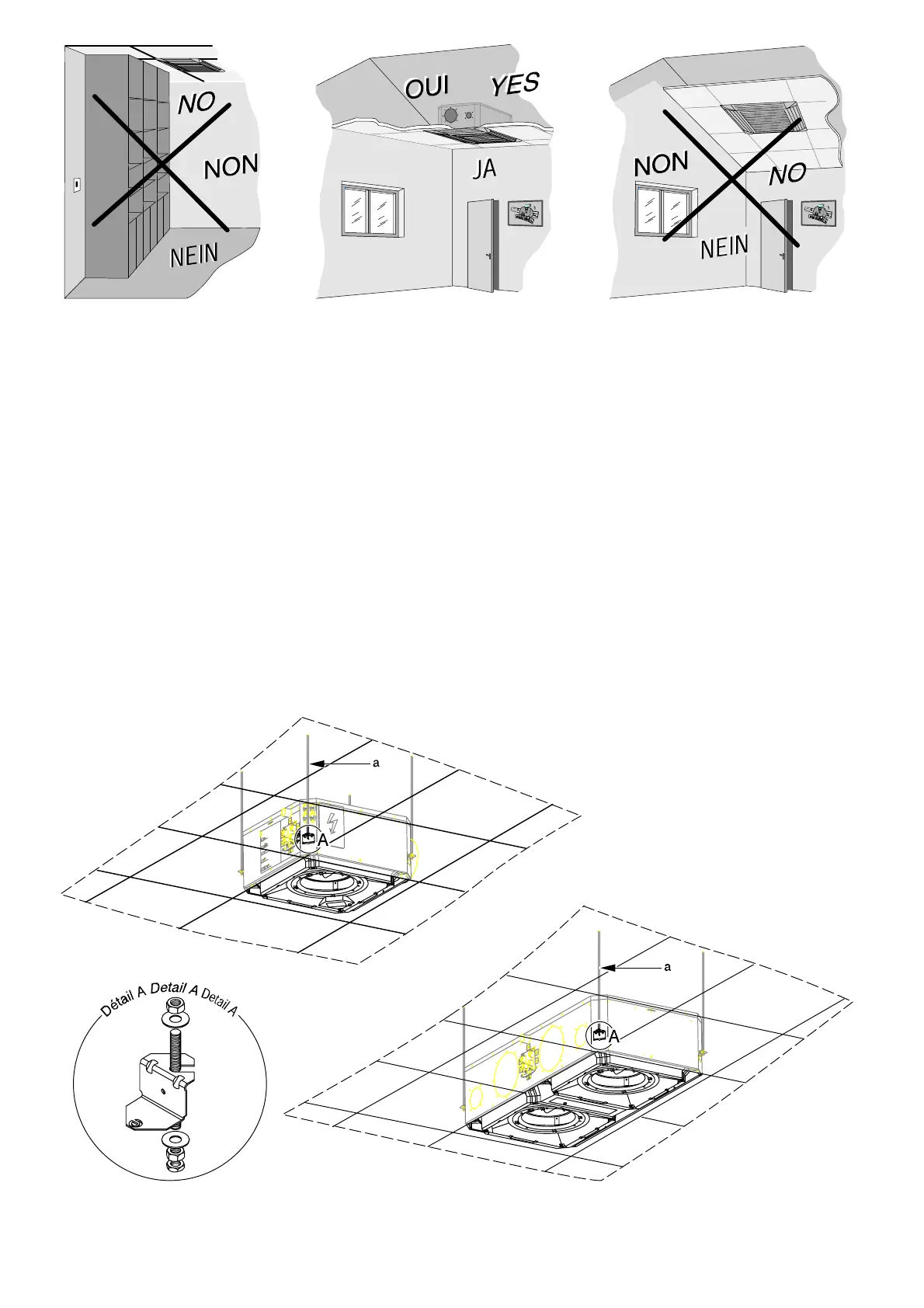 NO
NON
NEIN

OUI
YES
JA

NON
NO
NEIN

a
A

Détail A Detail A Detail A

a
A