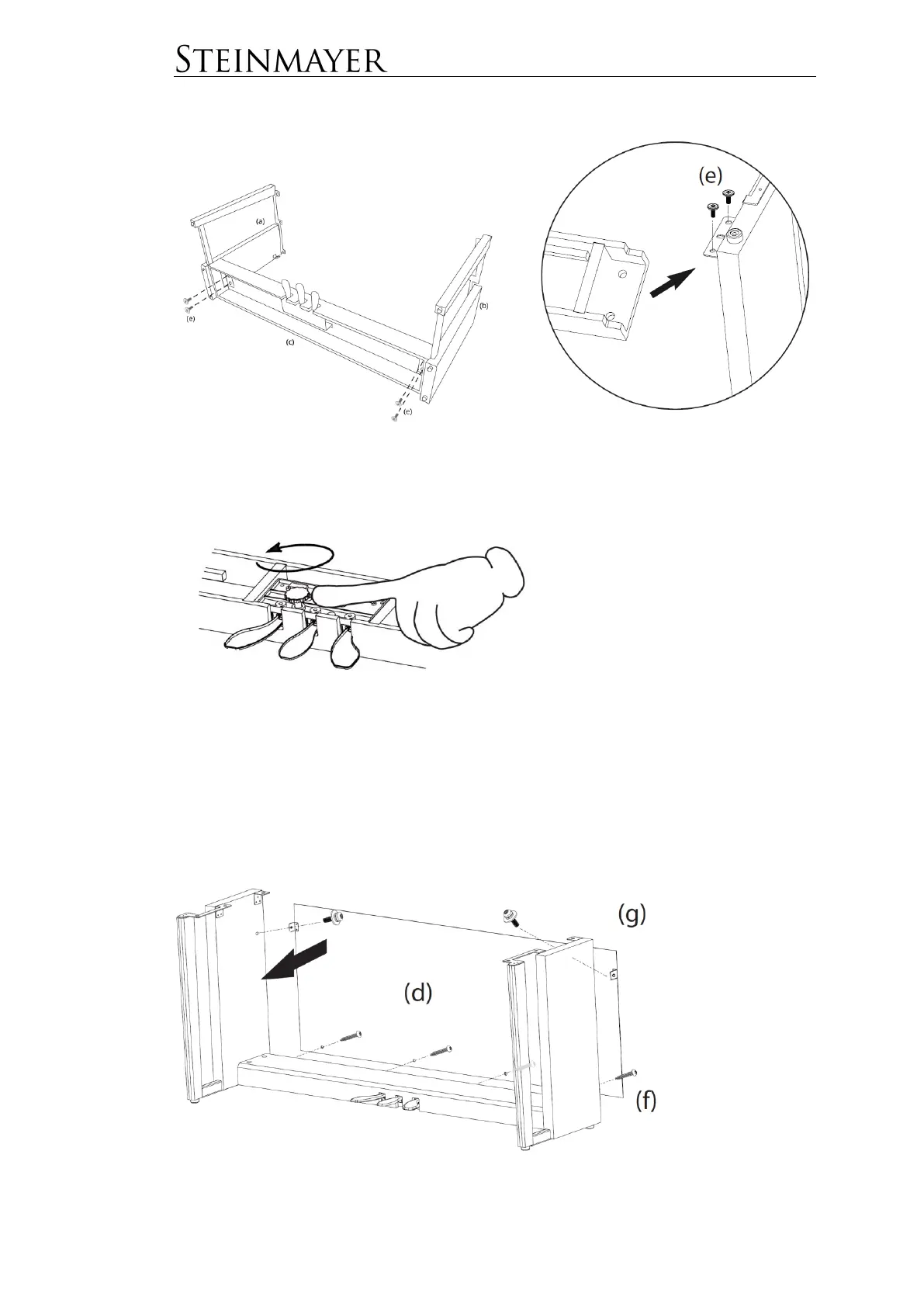 STEINMAYER

(a)
(e)
(b)
(c)
(e)

(e)

(g)
(d)
(f)