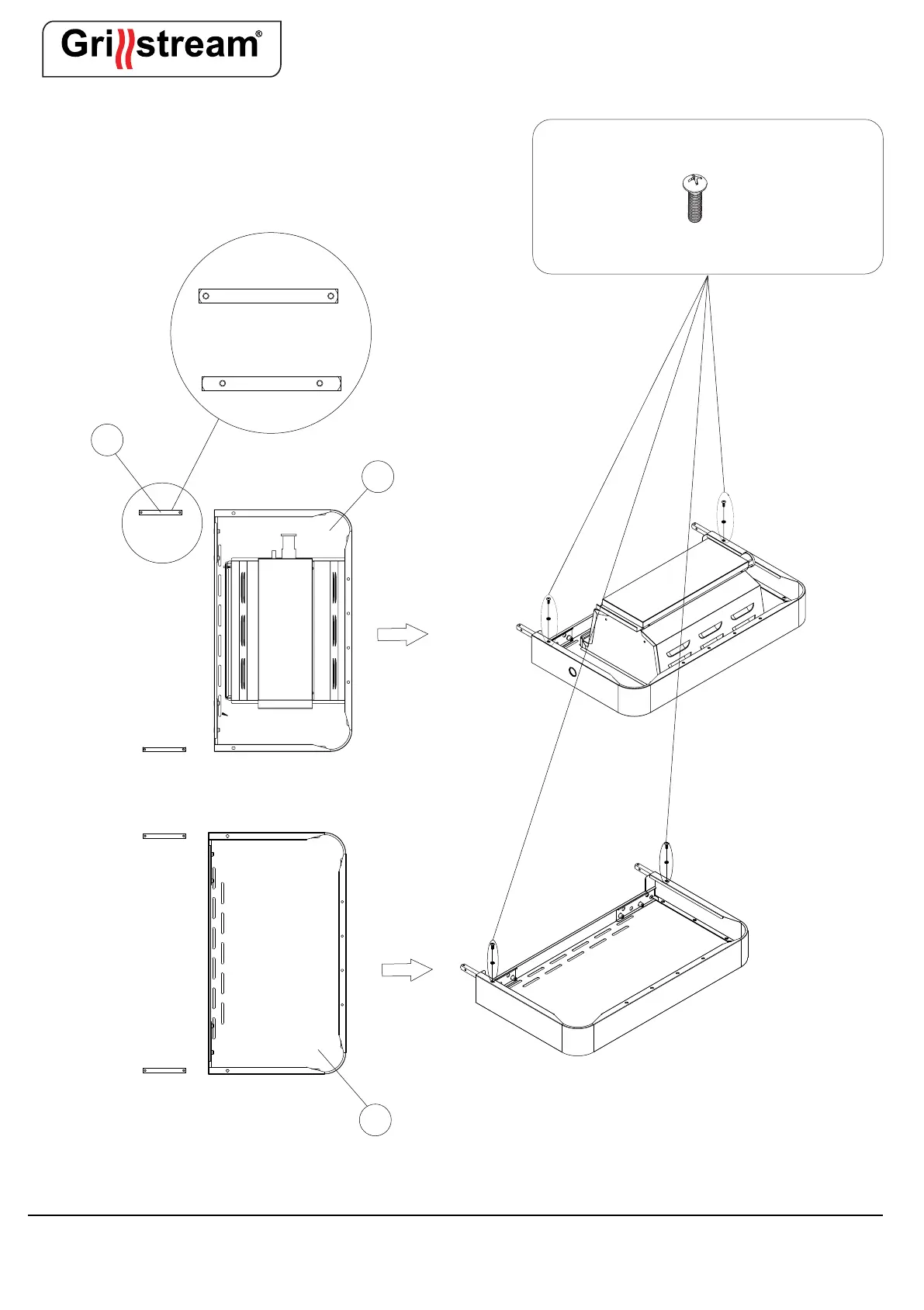 Grillstream®