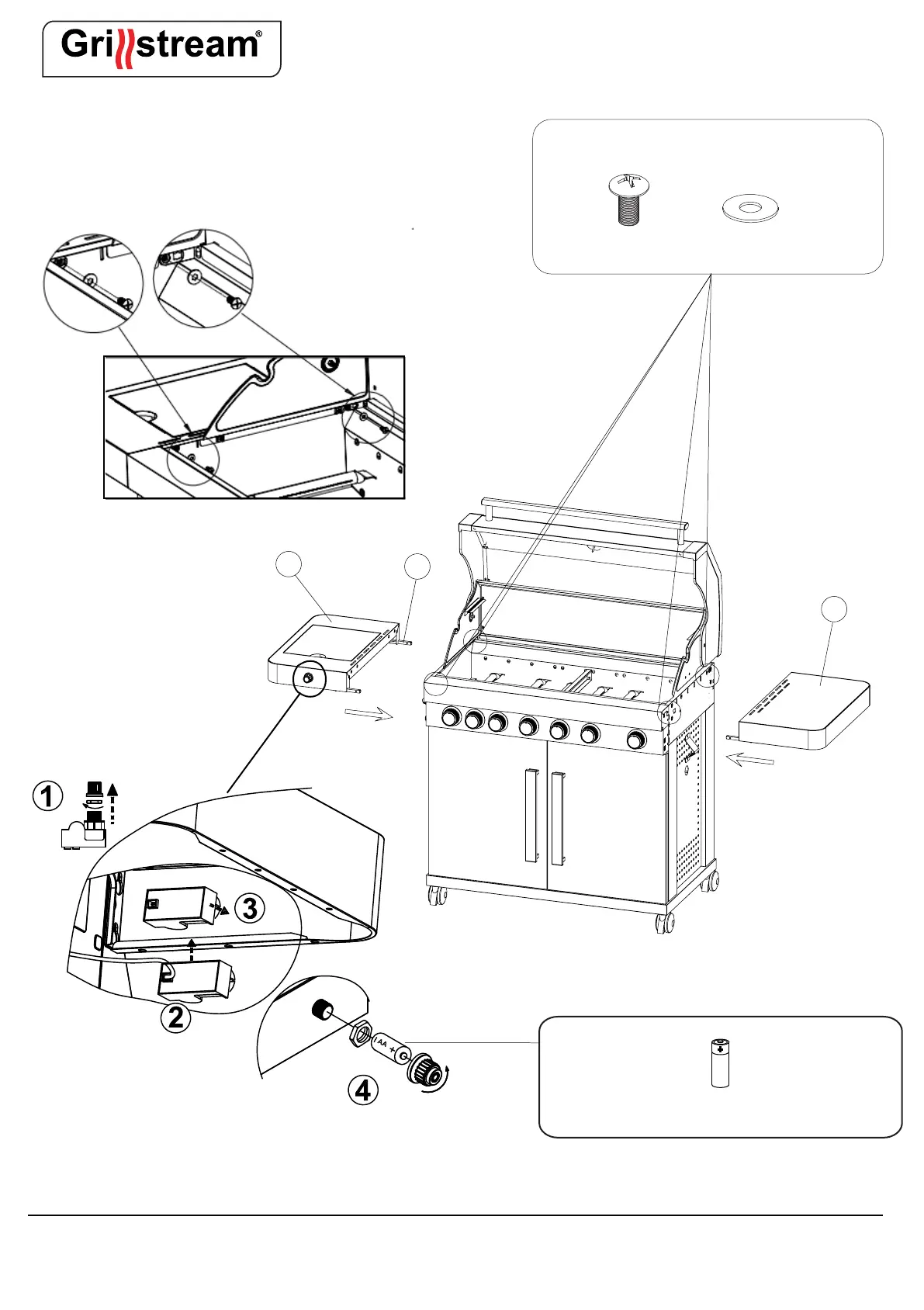 Grillstream®

1

3

2

AA

4