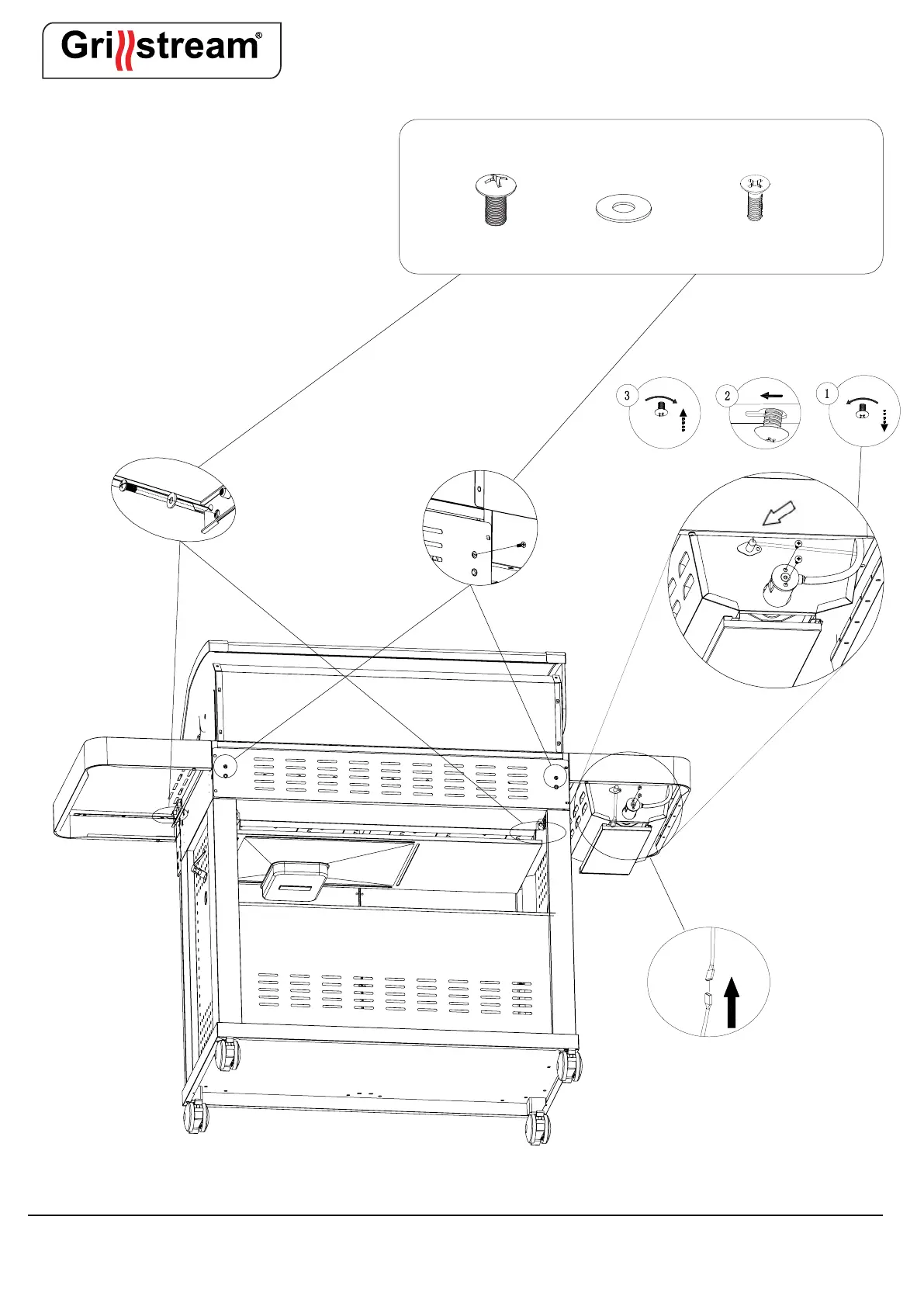 Grillstream®

3

2

1