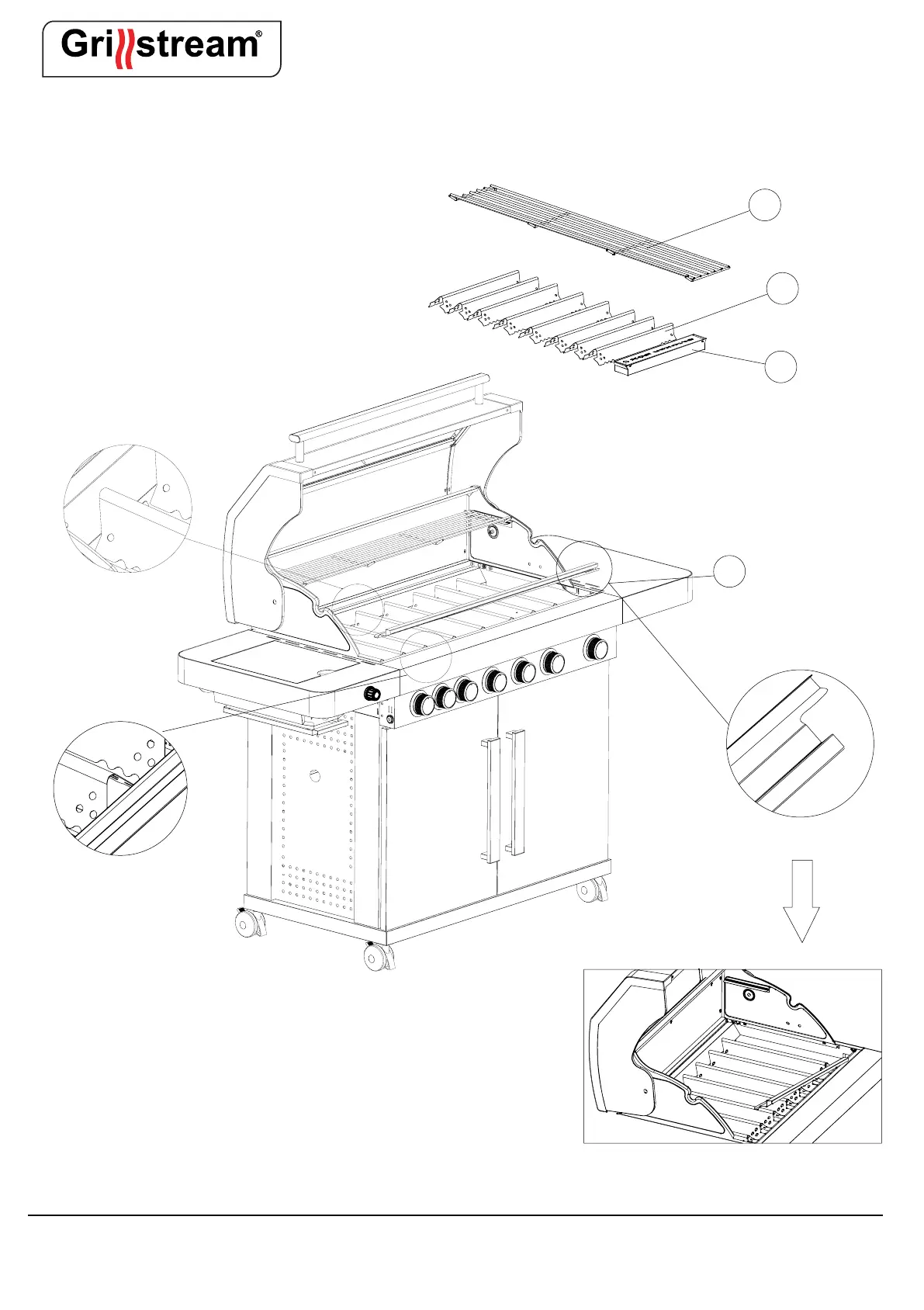 Grillstream®