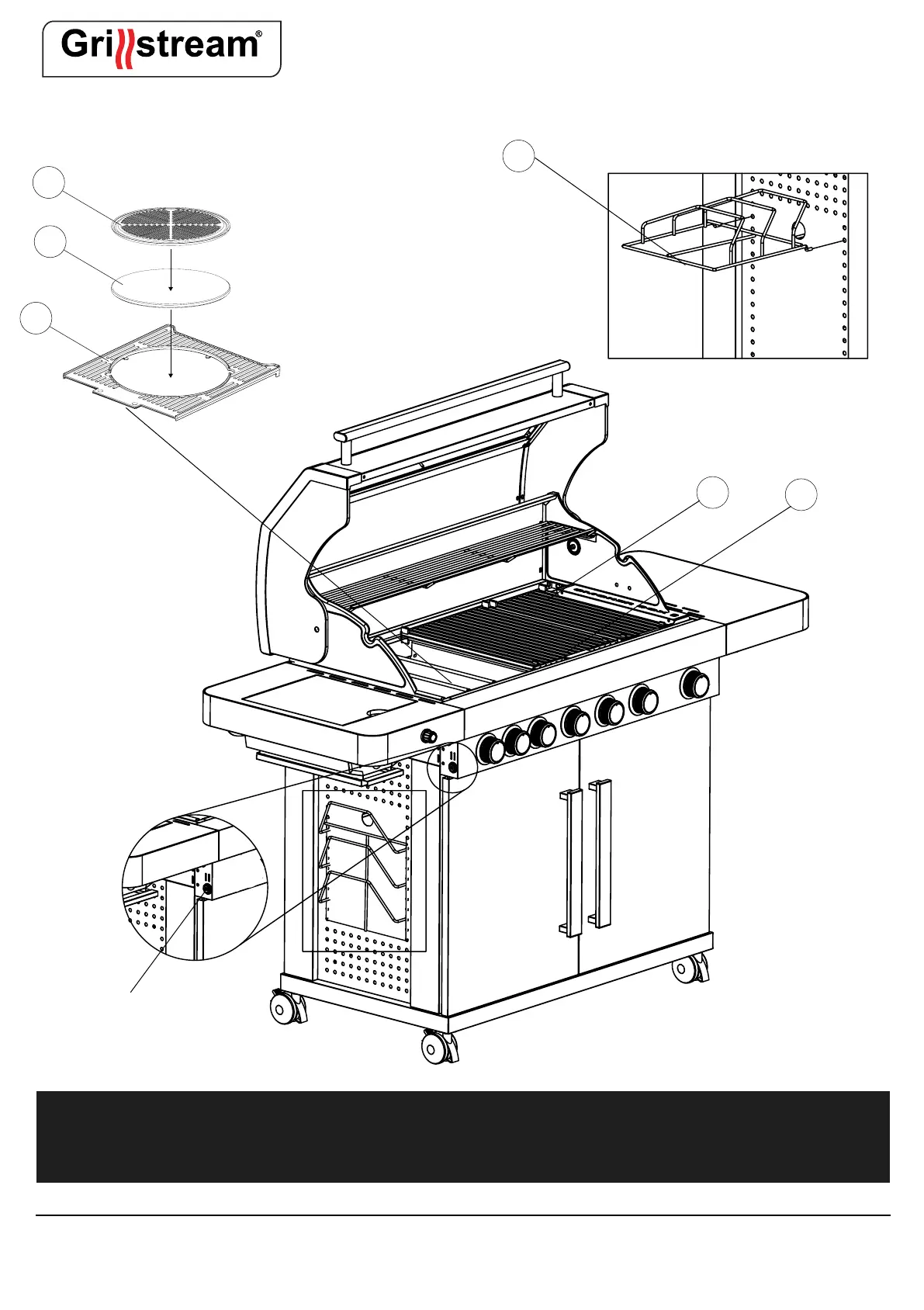 Grillstream®