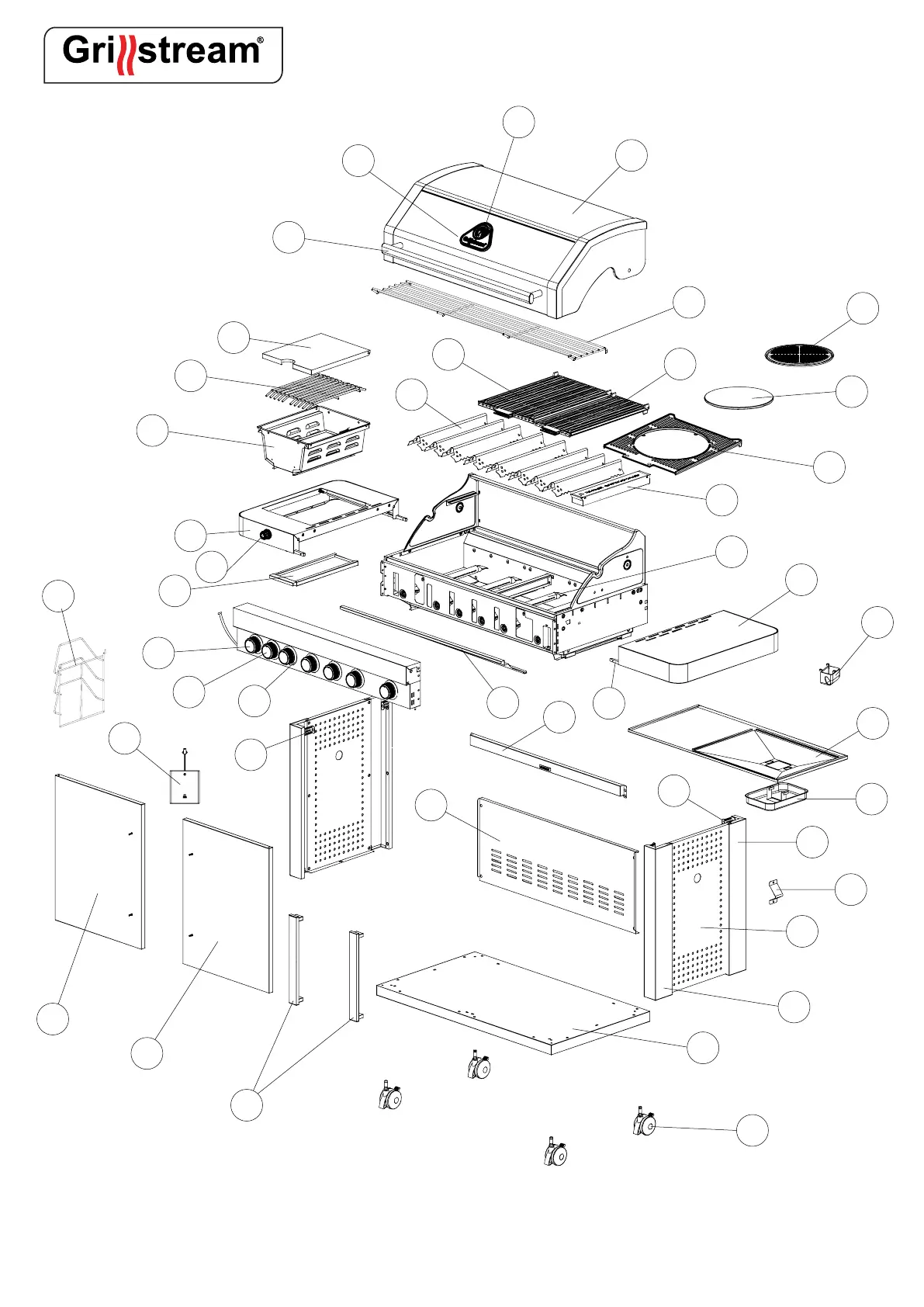 Grillstream®