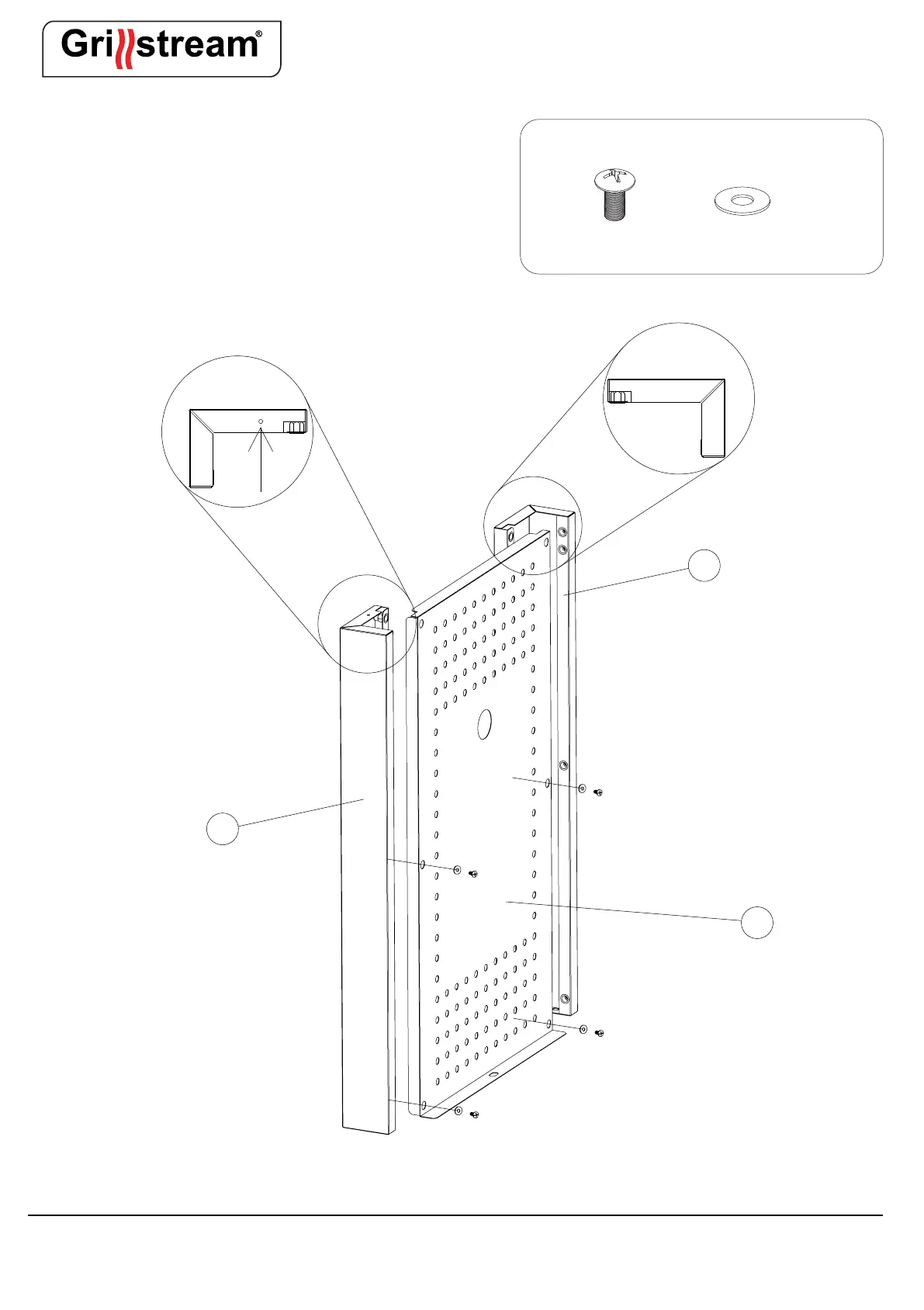 Grillstream®